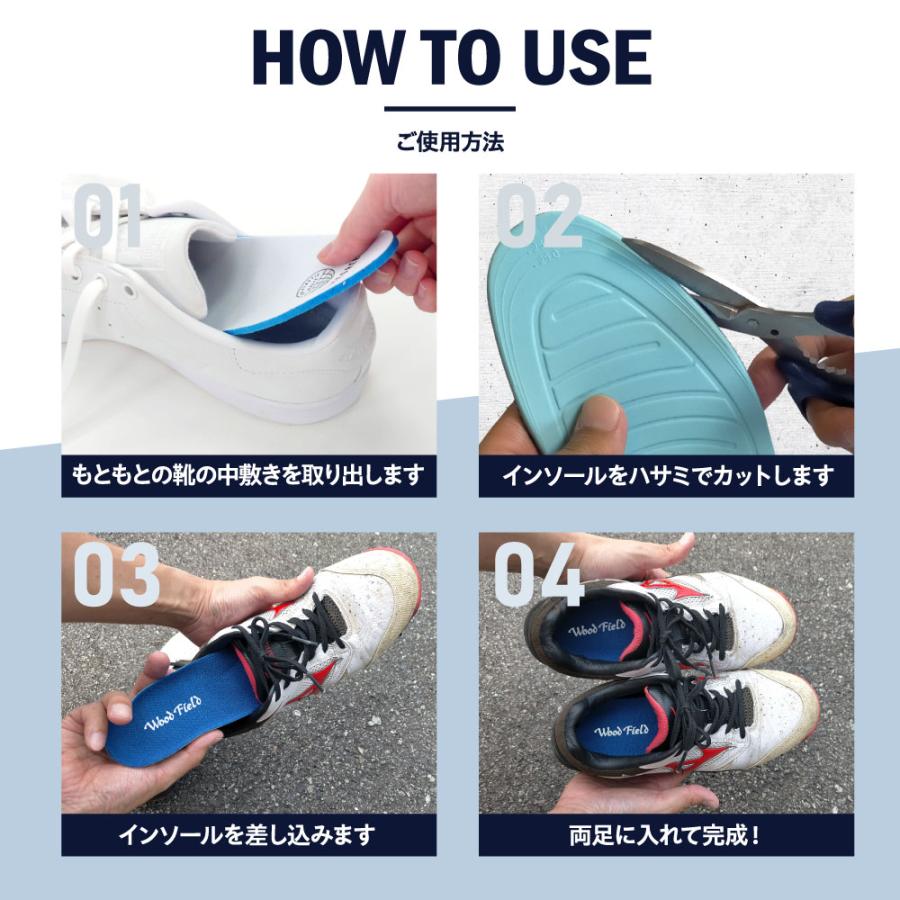 HOW TO USE

ご使用方法

01

もともとの靴の中敷きを取り出します

02

インソールをハサミでカットします

03

Wood Field

インソールを差し込みます

04

Wood Field

Wood Field

両足に入れて完成！