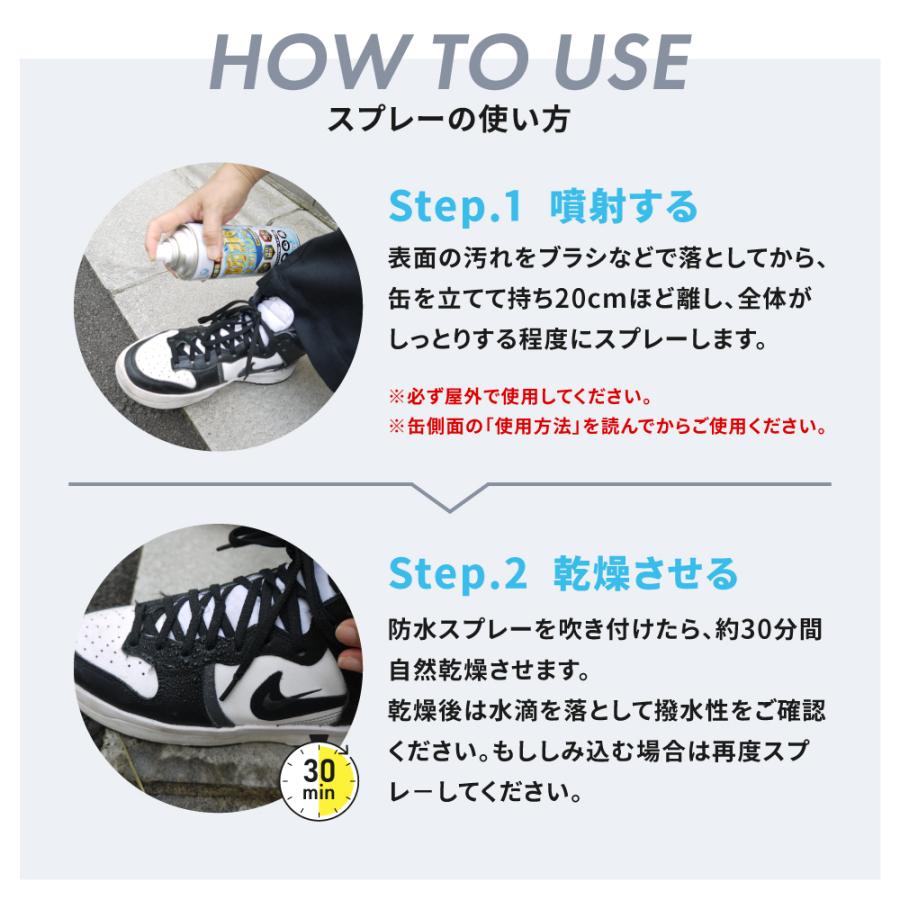 HOW TO USE
スプレーの使い方

Step.1 噴射する
表面の汚れをブラシなどで落としてから、缶を立てて持ち20cmほど離し、全体がしっとりする程度にスプレーします。

※必ず屋外で使用してください。
※缶側面の「使用方法」を読んでからご使用ください。

Step.2 乾燥させる
防水スプレーを吹き付けたら、約30分間自然乾燥させます。
乾燥後は水滴を落として撥水性をご確認ください。もししみ込む場合は再度スプレーしてください。

30 min