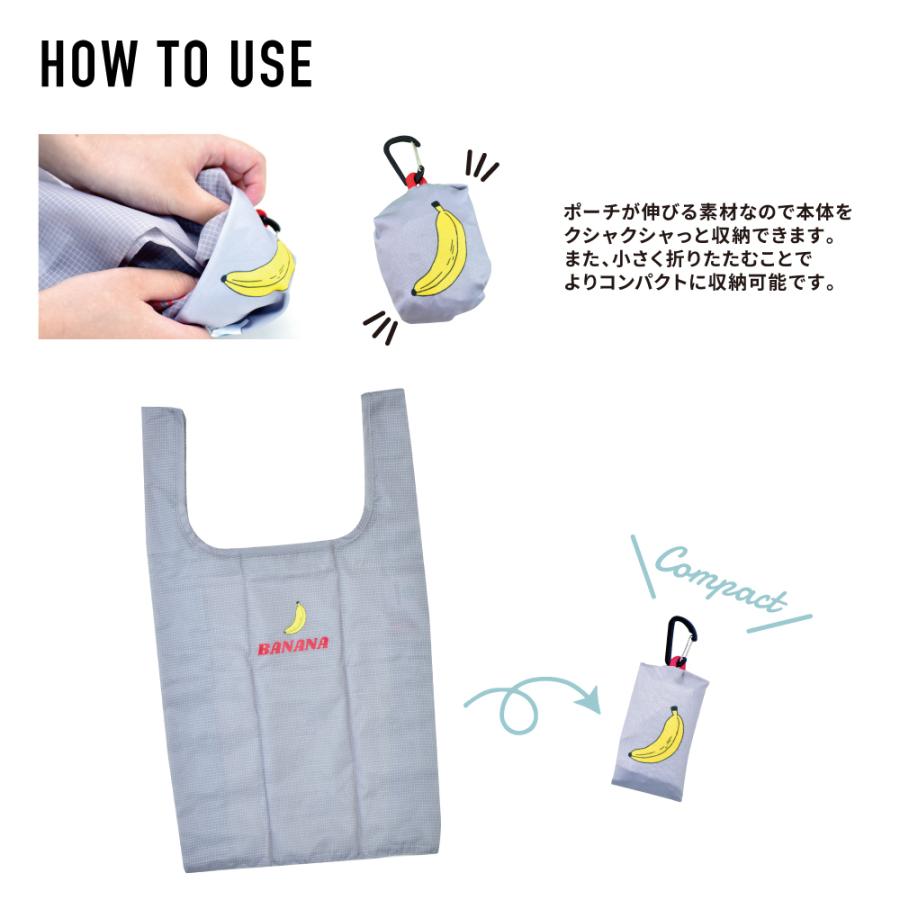 HOW TO USE

ポーチが伸びる素材なので本体をクシャクシャっと収納できます。また、小さく折りたたむことでよりコンパクトに収納可能です。

BANANA

Compact