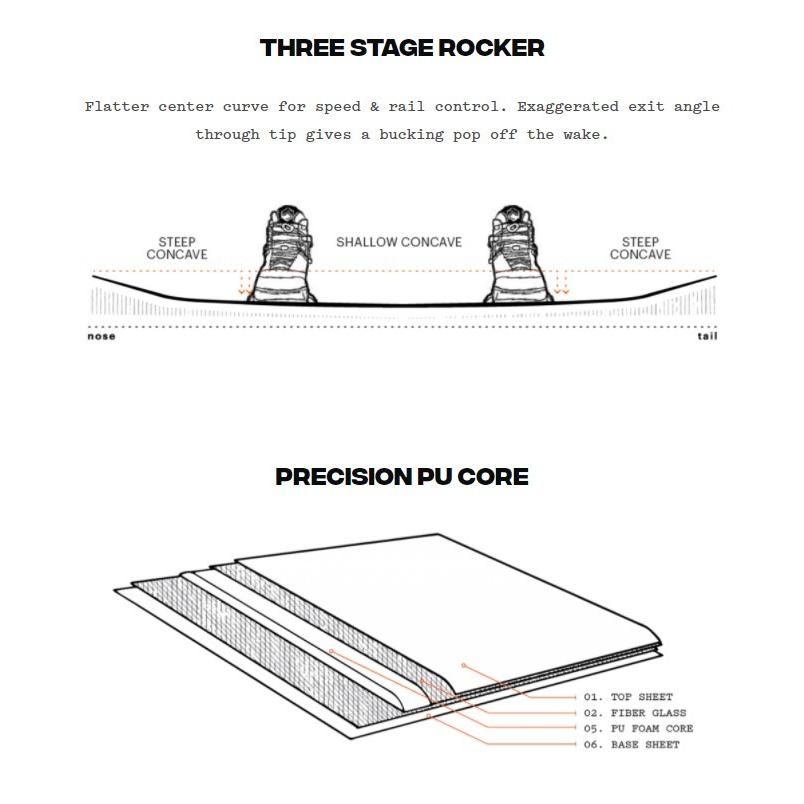 THREE STAGE ROCKER

Flatter center curve for speed & rail control. Exaggerated exit angle through tip gives a bucking pop off the wake.

STEEP CONCAVE
SHALLOW CONCAVE
STEEP CONCAVE

nose
tail

PRECISION PU CORE

01. TOP SHEET
02. FIBER GLASS
05. PU FOAM CORE
06. BASE SHEET