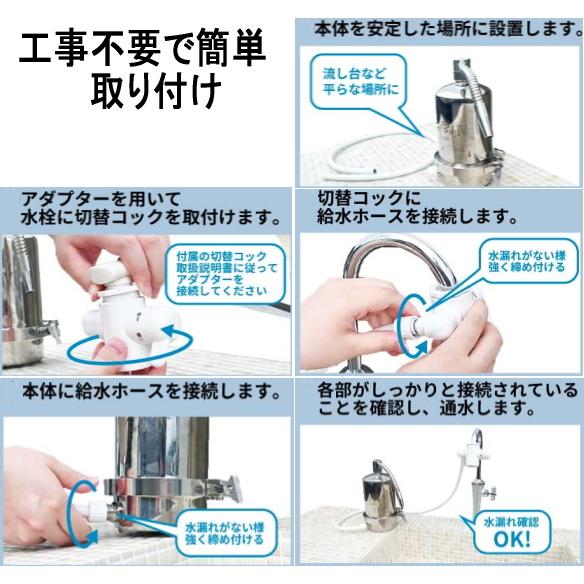 工事不要で簡単
取り付け

本体を安定した場所に設置します。

流し台など
平らな場所に

アダプターを用いて
水栓に切替コックを取付けます。

付属の切替コック
取扱説明書に従って
アダプターを
接続してください

切替コックに
給水ホースを接続します。

水漏れがない様
強く締め付ける

本体に給水ホースを接続します。

水漏れがない様
強く締め付ける

各部がしっかりと接続されている
ことを確認し、通水します。

水漏れ確認
OK!