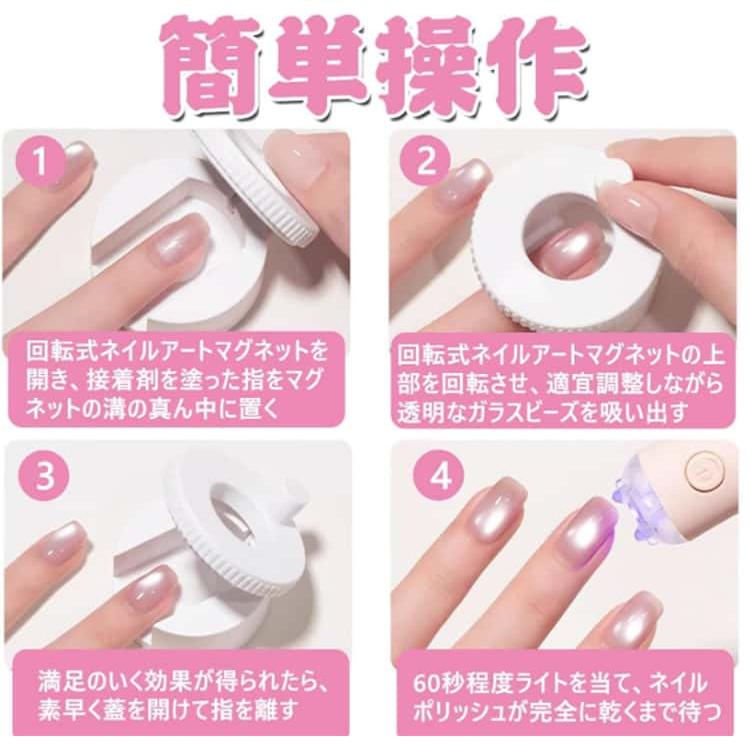 簡単操作

1
回転式ネイルアートマグネットを開き、接着剤を塗った指をマグネットの溝の真ん中に置く

2
回転式ネイルアートマグネットの上部を回転させ、適宜調整しながら透明なガラスビーズを吸い出す

3
満足のいく効果が得られたら、素早く蓋を開けて指を離す

4
60秒程度ライトを当て、ネイルポリッシュが完全に乾くまで待つ