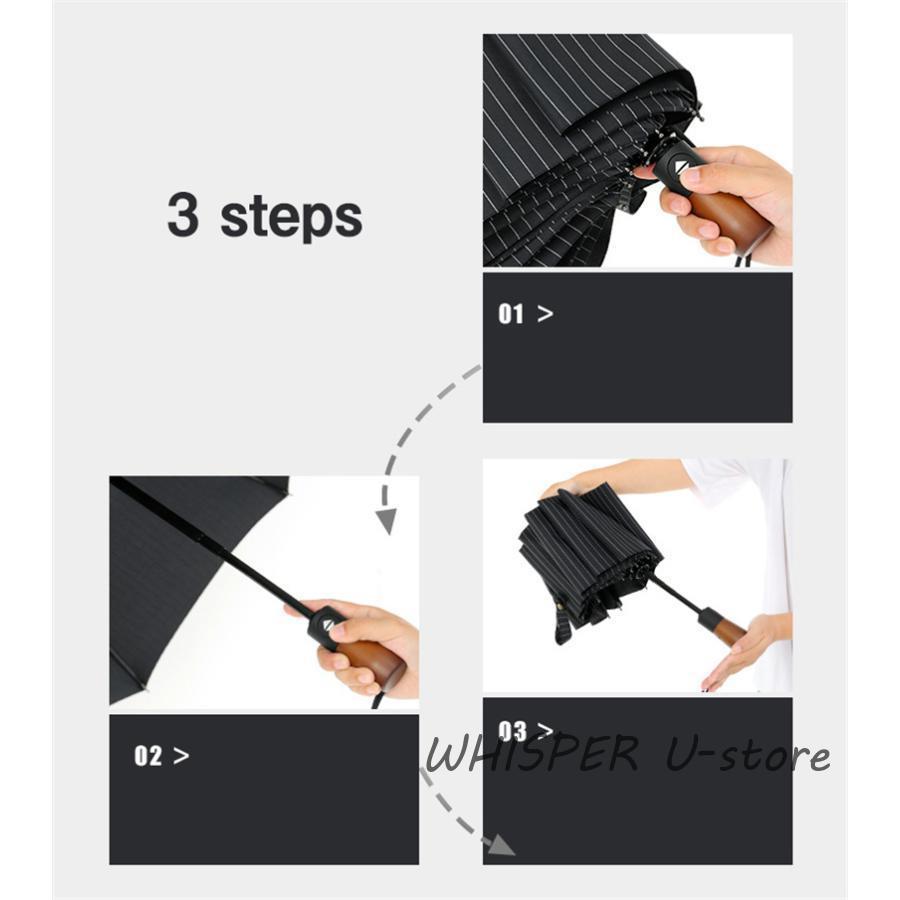 3 steps

01 >

02 >

03 >

WHISPER U-store