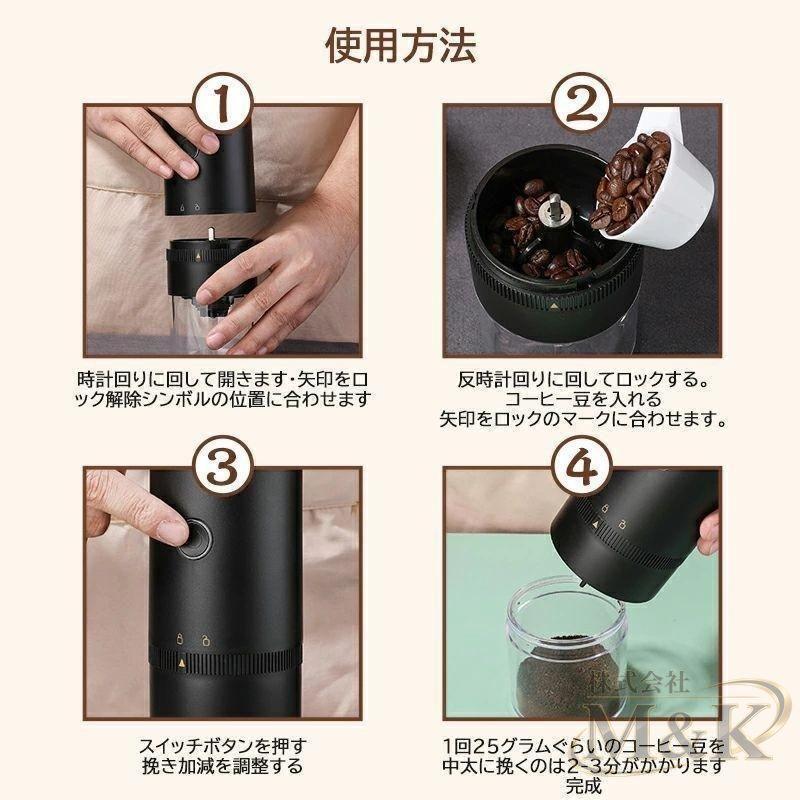 使用方法

1

時計回りに回して開きます・矢印をロック解除シンボルの位置に合わせます

2

反時計回りに回してロックする。
コーヒー豆を入れる
矢印をロックのマークに合わせます。

3

スイッチボタンを押す
挽き加減を調整する

4

1回25グラムぐらいのコーヒー豆を中太に挽くのは2-3分がかかります
完成

株式会社
M&K