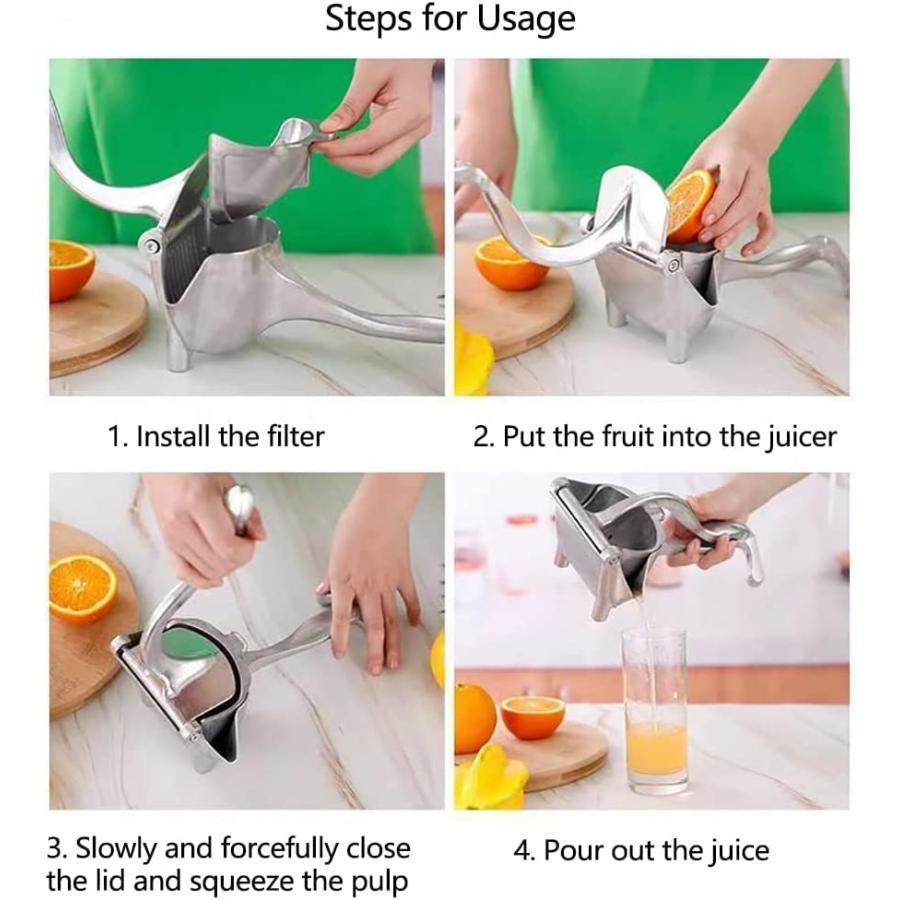 Steps for Usage

1. Install the filter

2. Put the fruit into the juicer

3. Slowly and forcefully close the lid and squeeze the pulp

4. Pour out the juice