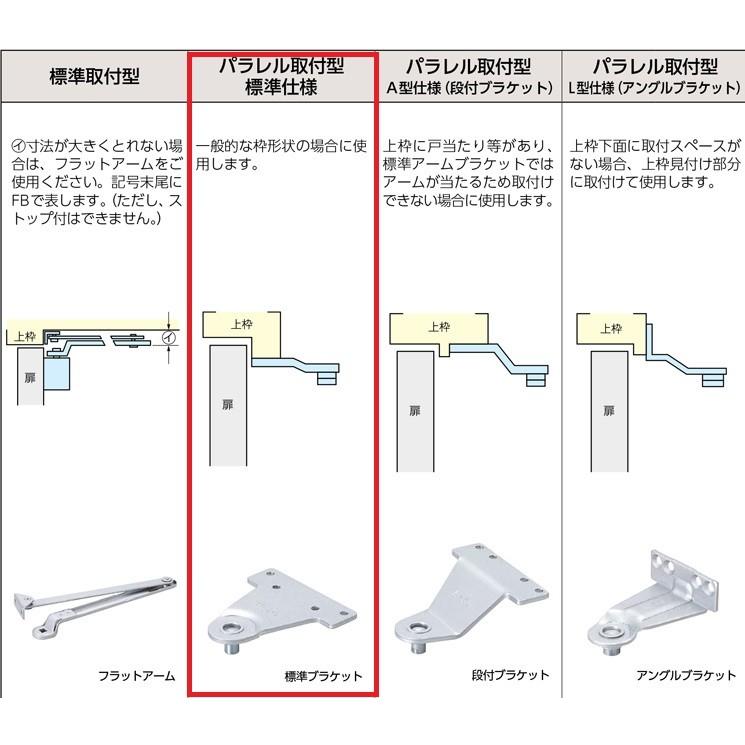 | 標準取付型 | パラレル取付型 標準仕様 | パラレル取付型 A型仕様（段付ブラケット） | パラレル取付型 L型仕様（アングルブラケット） |
|---|---|---|---|
| ㋑寸法が大きくとれない場合は、フラットアームをご使用ください。記号末尾にFBで表します。（ただし、ストップ付はできません。） | 一般的な枠形状の場合に使用します。 | 上枠に戸当たり等があり、標準アームブラケットではアームが当たるため取付けできない場合に使用します。 | 上枠下面に取付スペースがない場合、上枠見付け部分に取付けて使用します。 |
| 上枠 ㋑ 扉 | 上枠 扉 | 上枠 扉 | 上枠 扉 |
| フラットアーム | 標準ブラケット | 段付ブラケット | アングルブラケット |