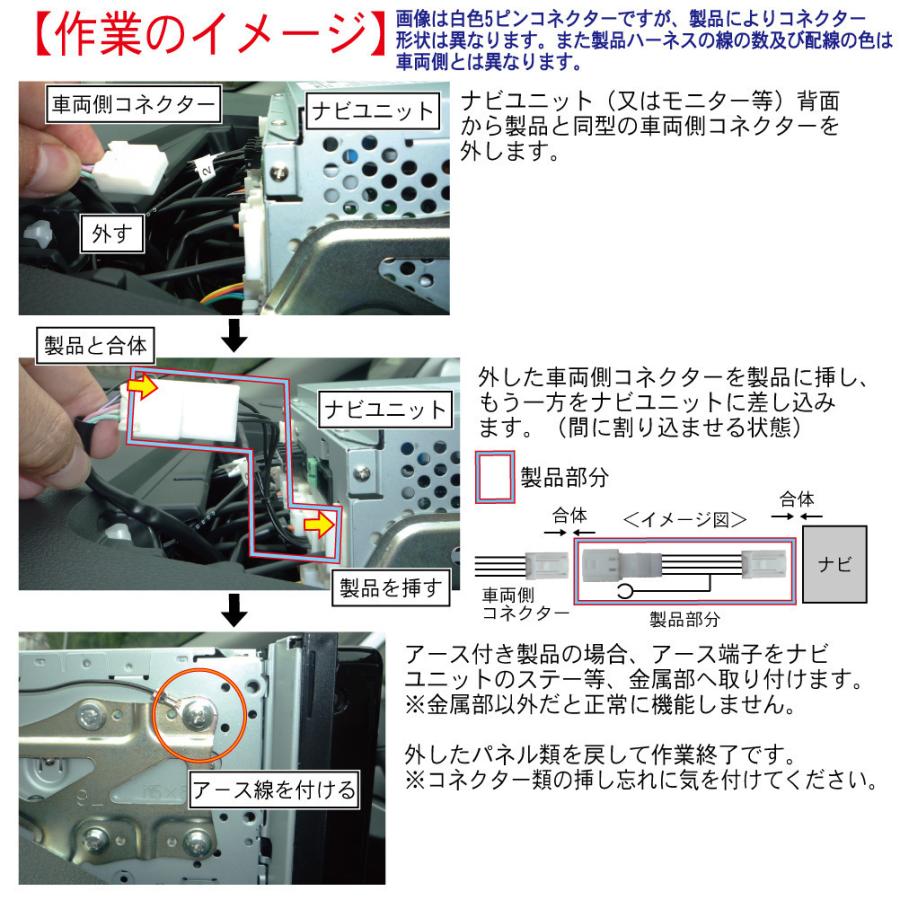 【作業のイメージ】

画像は白色5ピンコネクターですが、製品によりコネクター形状は異なります。また製品ハーネスの線の数及び配線の色は車両側とは異なります。

車両側コネクター

ナビユニット

外す

ナビユニット（又はモニター等）背面から製品と同型の車両側コネクターを外します。

製品と合体

ナビユニット

製品を挿す

外した車両側コネクターを製品に挿し、もう一方をナビユニットに差し込みます。（間に割り込ませる状態）

製品部分

合体

＜イメージ図＞

合体

ナビ

車両側コネクター

製品部分

アース線を付ける

アース付き製品の場合、アース端子をナビユニットのステー等、金属部へ取り付けます。
※金属部以外だと正常に機能しません。

外したパネル類を戻して作業終了です。
※コネクター類の挿し忘れに気を付けてください。