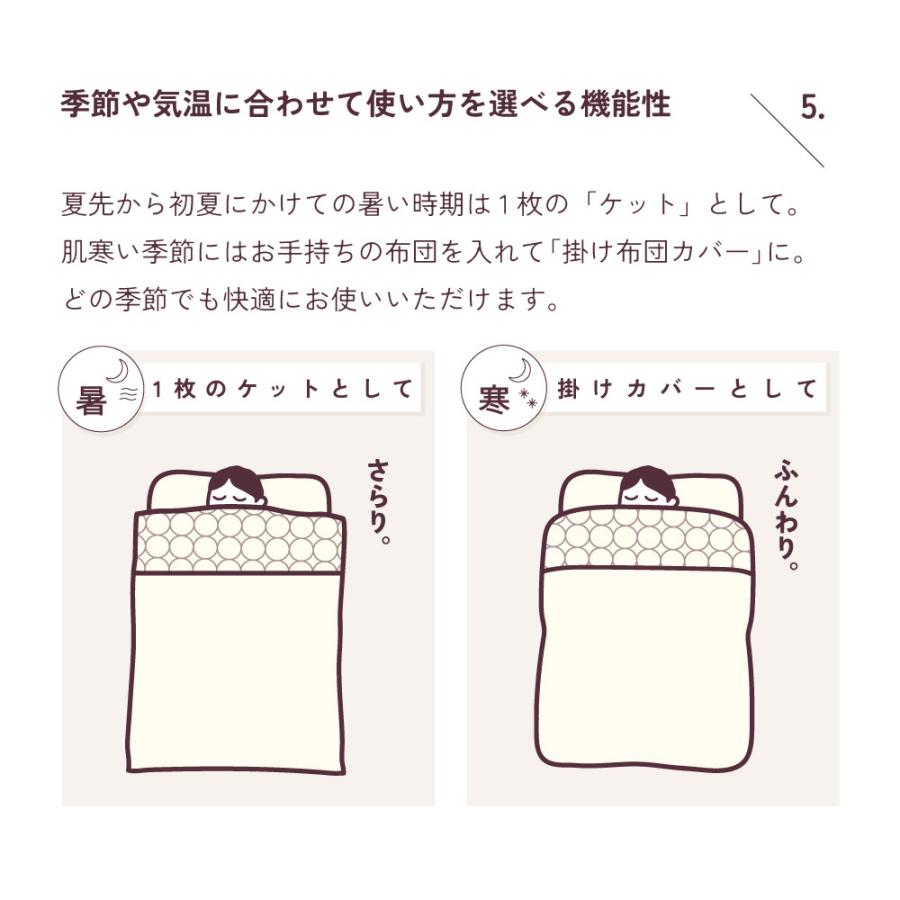 季節や気温に合わせて使い方を選べる機能性

5.

夏先から初夏にかけての暑い時期は１枚の「ケット」として。
肌寒い季節にはお手持ちの布団を入れて「掛け布団カバー」に。
どの季節でも快適にお使いいただけます。

暑

１枚のケットとして

さらり。

寒

掛けカバーとして

ふんわり。