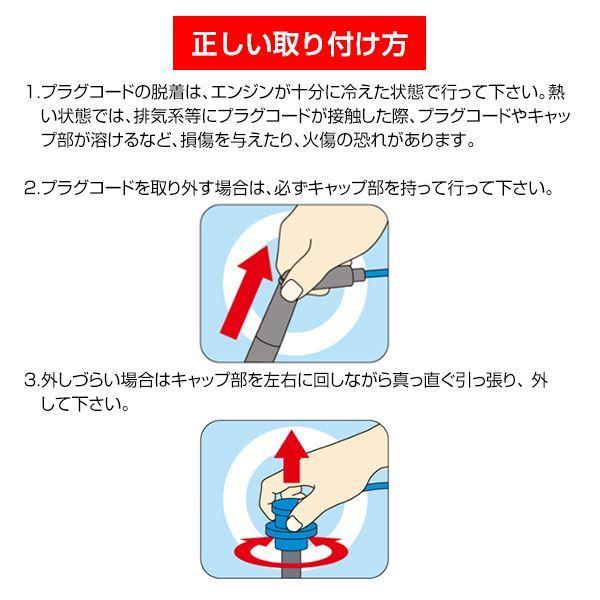 正しい取り付け方

1.プラグコードの脱着は、エンジンが十分に冷えた状態で行って下さい。熱い状態では、排気系等にプラグコードが接触した際、プラグコードやキャップ部が溶けるなど、損傷を与えたり、火傷の恐れがあります。

2.プラグコードを取り外す場合は、必ずキャップ部を持って行って下さい。

3.外しづらい場合はキャップ部を左右に回しながら真っ直ぐ引っ張り、外して下さい。