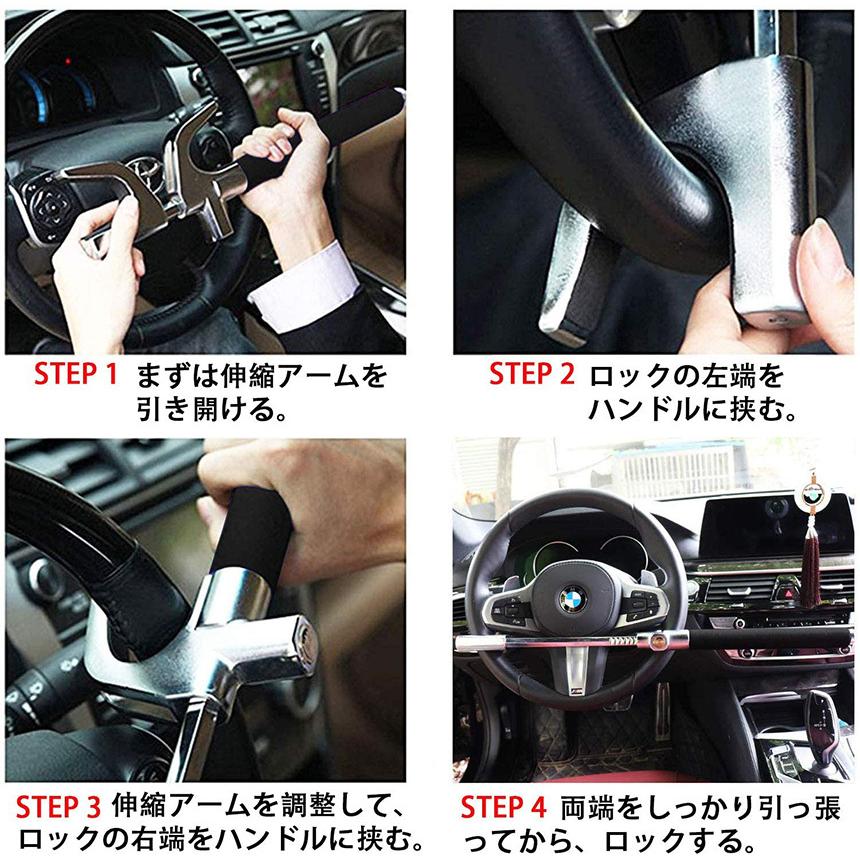 STEP 1 まずは伸縮アームを引き開ける。

STEP 2 ロックの左端をハンドルに挟む。

STEP 3 伸縮アームを調整して、ロックの右端をハンドルに挟む。

STEP 4 両端をしっかり引っ張ってから、ロックする。