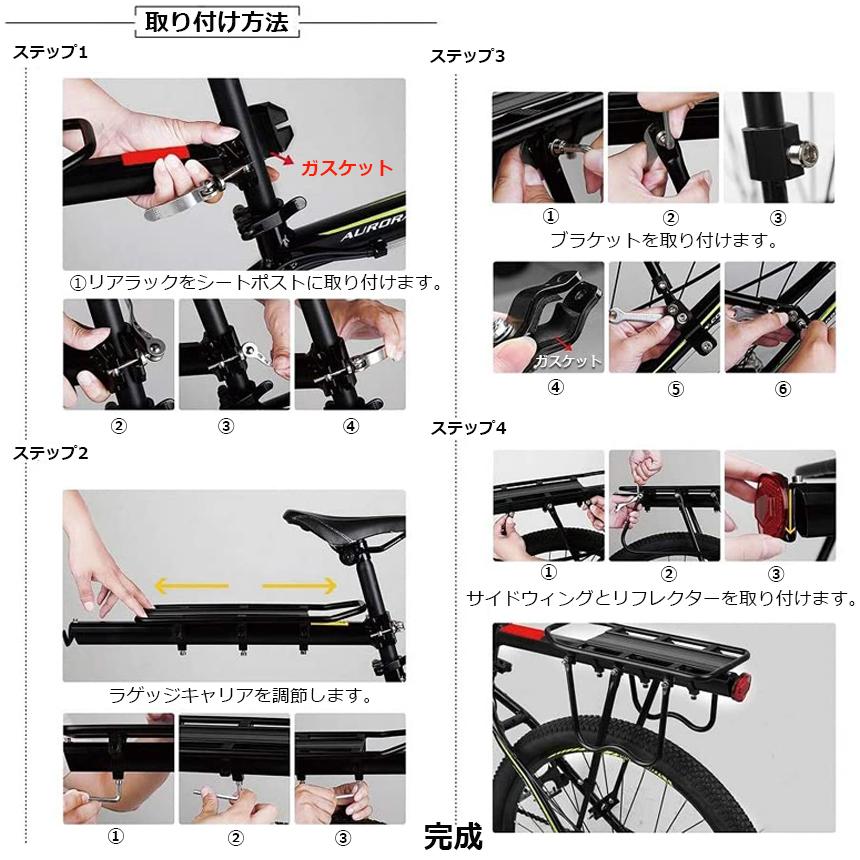 取り付け方法

ステップ1

ガスケット

AURORA

①リアラックをシートポストに取り付けます。

②　③　④

ステップ2

ラゲッジキャリアを調節します。

①　②　③

ステップ3

①　②　③

ブラケットを取り付けます。

ガスケット

④　⑤　⑥

ステップ4

①　②　③

サイドウィングとリフレクターを取り付けます。

完成