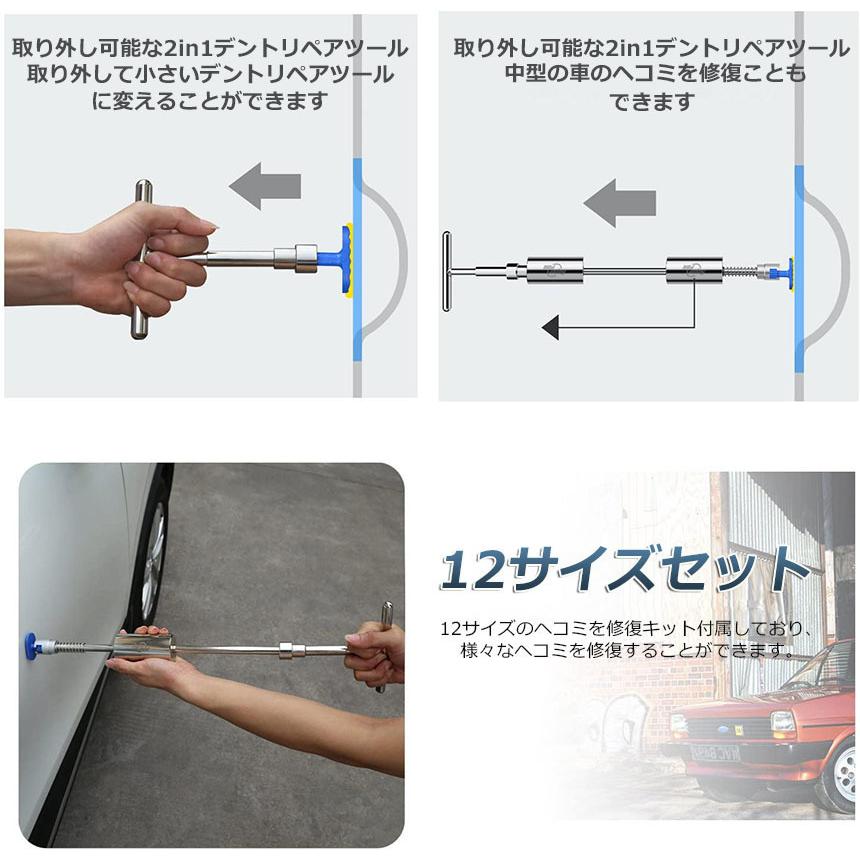 取り外し可能な2in1デントリペアツール
取り外して小さいデントリペアツールに変えることができます

取り外し可能な2in1デントリペアツール
中型の車のヘコミを修復こともできます

12サイズセット

12サイズのヘコミを修復キット付属しており、様々なヘコミを修復することができます。