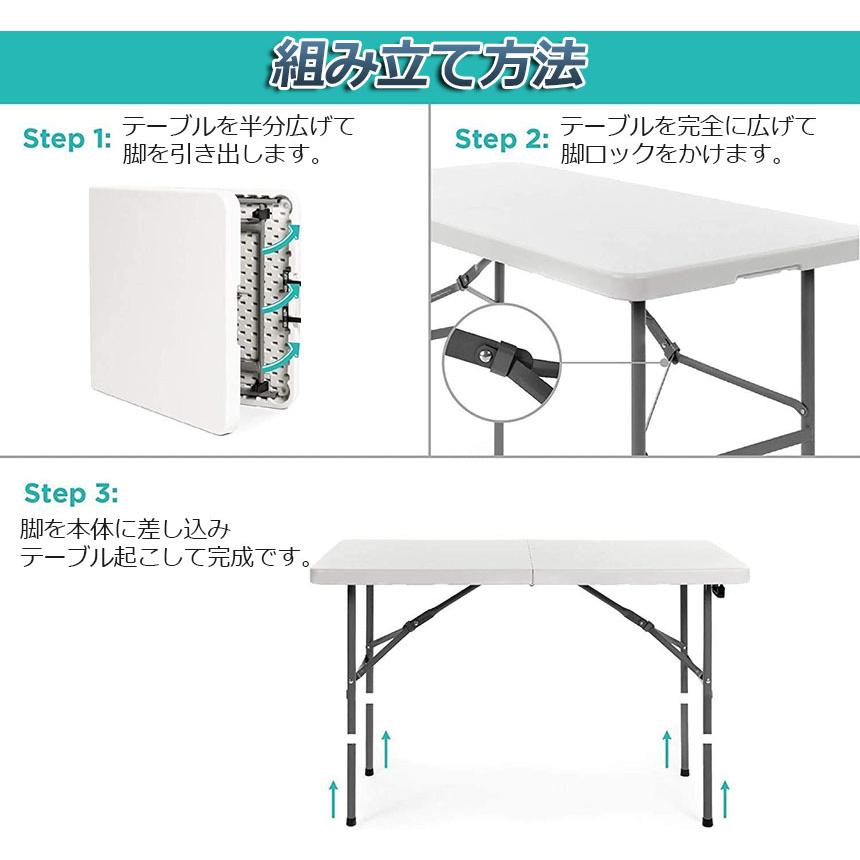 組み立て方法

Step 1: テーブルを半分広げて脚を引き出します。

Step 2: テーブルを完全に広げて脚ロックをかけます。

Step 3:
脚を本体に差し込みテーブル起こして完成です。