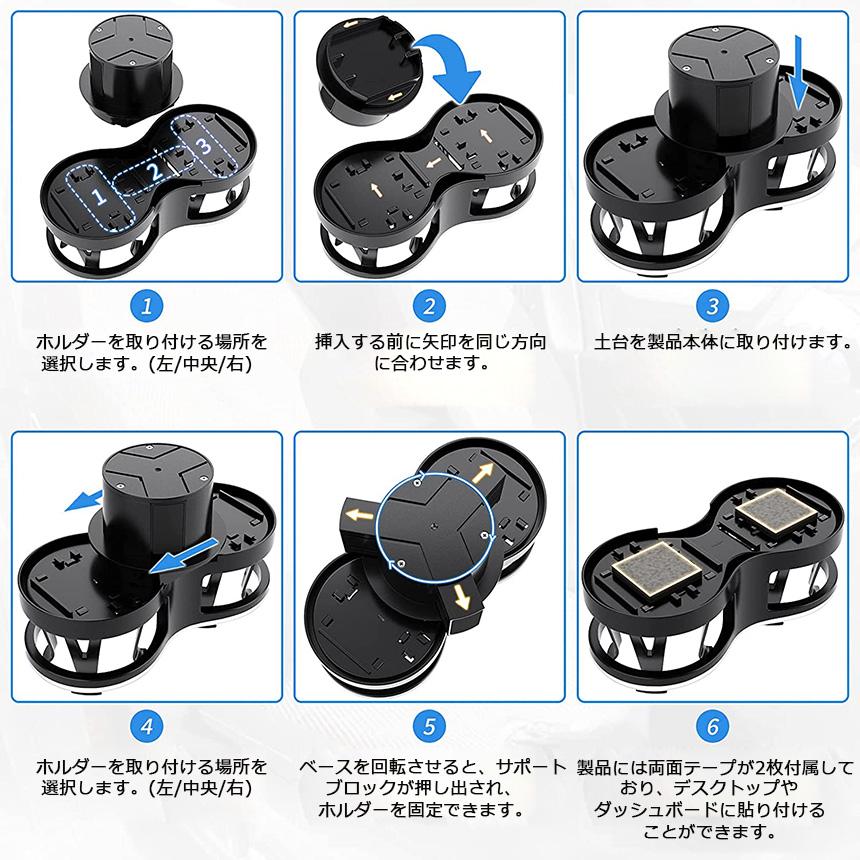 1

2

3

1

ホルダーを取り付ける場所を選択します。(左/中央/右)

2

挿入する前に矢印を同じ方向に合わせます。

3

土台を製品本体に取り付けます。

4

ホルダーを取り付ける場所を選択します。(左/中央/右)

5

ベースを回転させると、サポートブロックが押し出され、ホルダーを固定できます。

6

製品には両面テープが2枚付属しており、デスクトップやダッシュボードに貼り付けることができます。