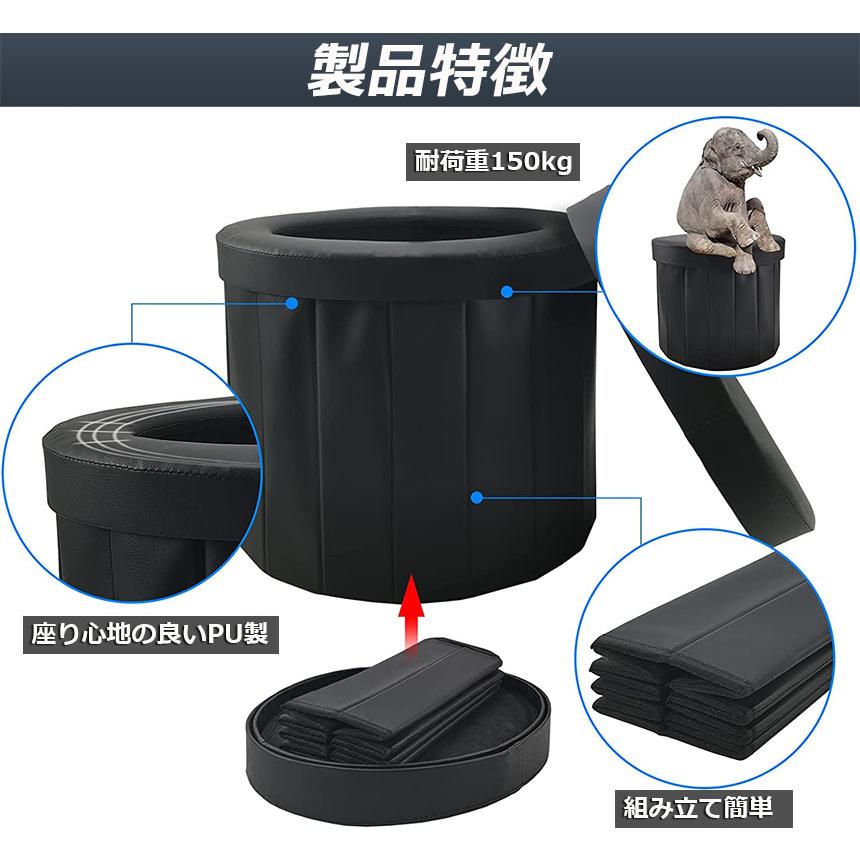 製品特徴

耐荷重150kg

座り心地の良いPU製

組み立て簡単