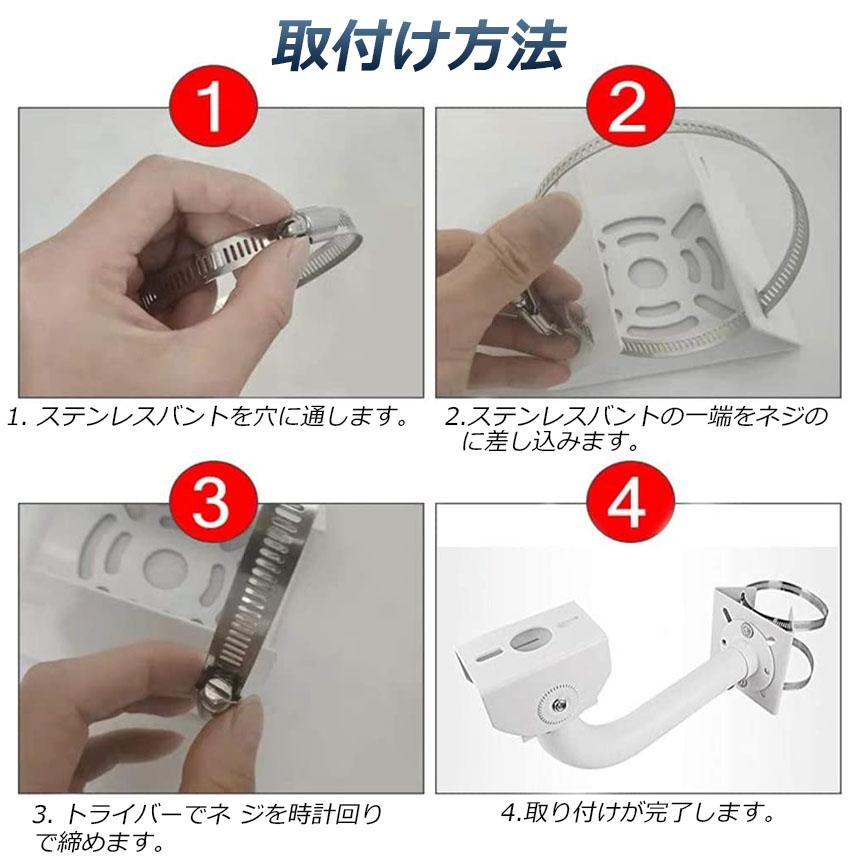 取付け方法

1

2

1. ステンレスバントを穴に通します。

2.ステンレスバントの一端をネジのに差し込みます。

3

4

3. トライバーでネ ジを時計回りで締めます。

4.取り付けが完了します。