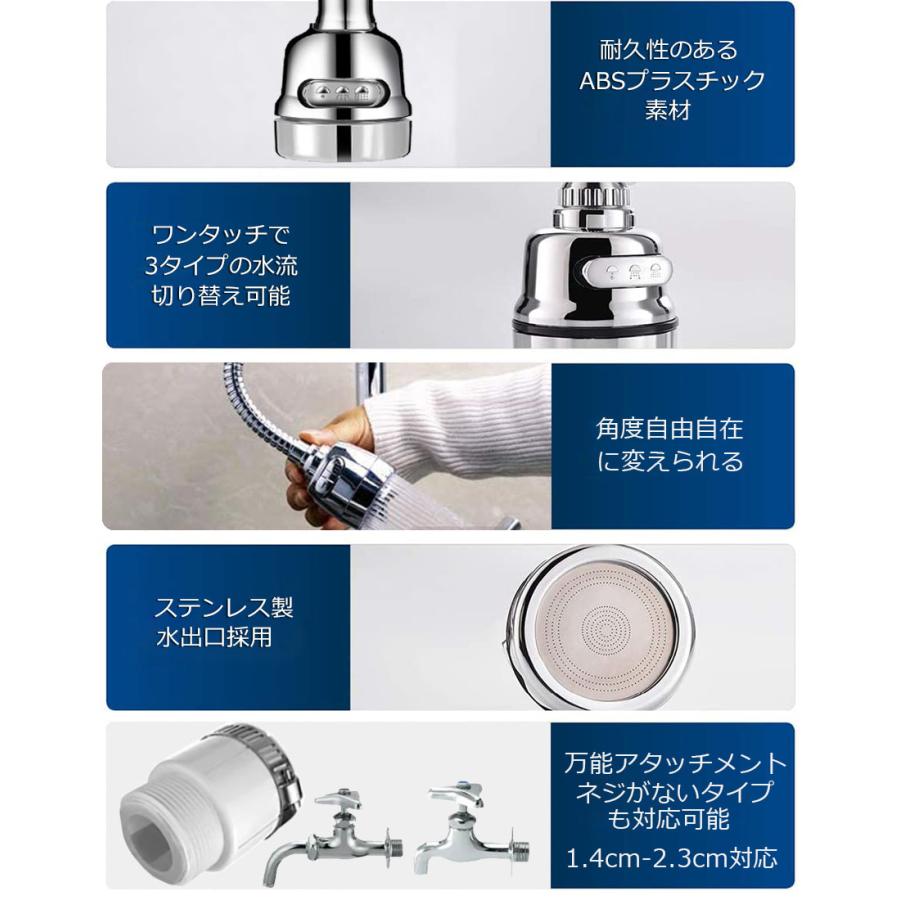 耐久性のある
ABSプラスチック
素材

ワンタッチで
3タイプの水流
切り替え可能

角度自由自在
に変えられる

ステンレス製
水出口採用

万能アタッチメント
ネジがないタイプ
も対応可能
1.4cm-2.3cm対応