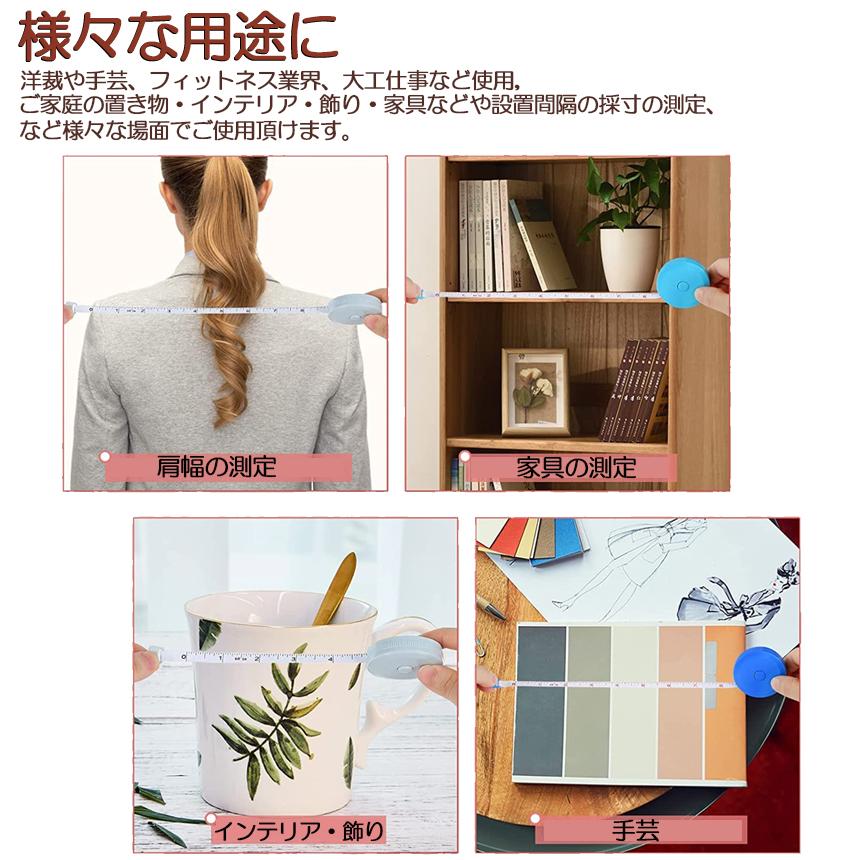 様々な用途に

洋裁や手芸、フィットネス業界、大工仕事など使用,
ご家庭の置き物・インテリア・飾り・家具などや設置間隔の採寸の測定、
など様々な場面でご使用頂けます。

肩幅の測定

家具の測定

インテリア・飾り

手芸