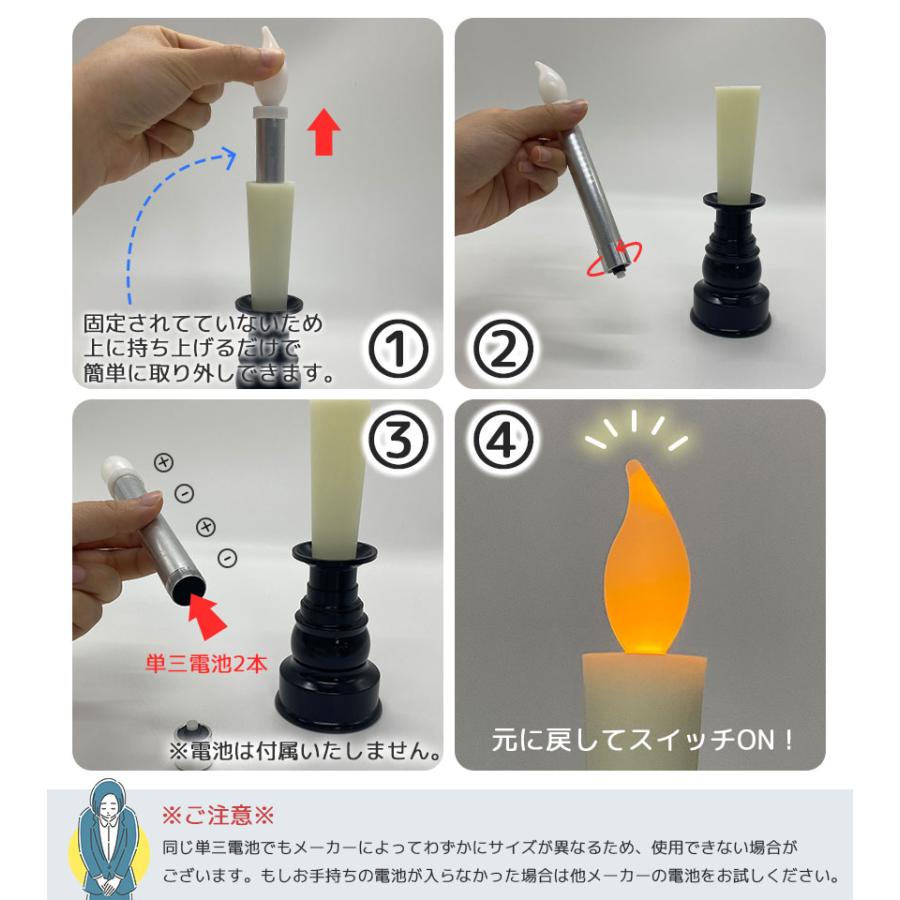 固定されてていないため
上に持ち上げるだけで
簡単に取り外しできます。

①

②

③

⊕
⊖
⊕
⊖

単三電池2本

※電池は付属いたしません。

④

元に戻してスイッチON！

※ご注意※
同じ単三電池でもメーカーによってわずかにサイズが異なるため、使用できない場合がございます。もしお手持ちの電池が入らなかった場合は他メーカーの電池をお試しください。