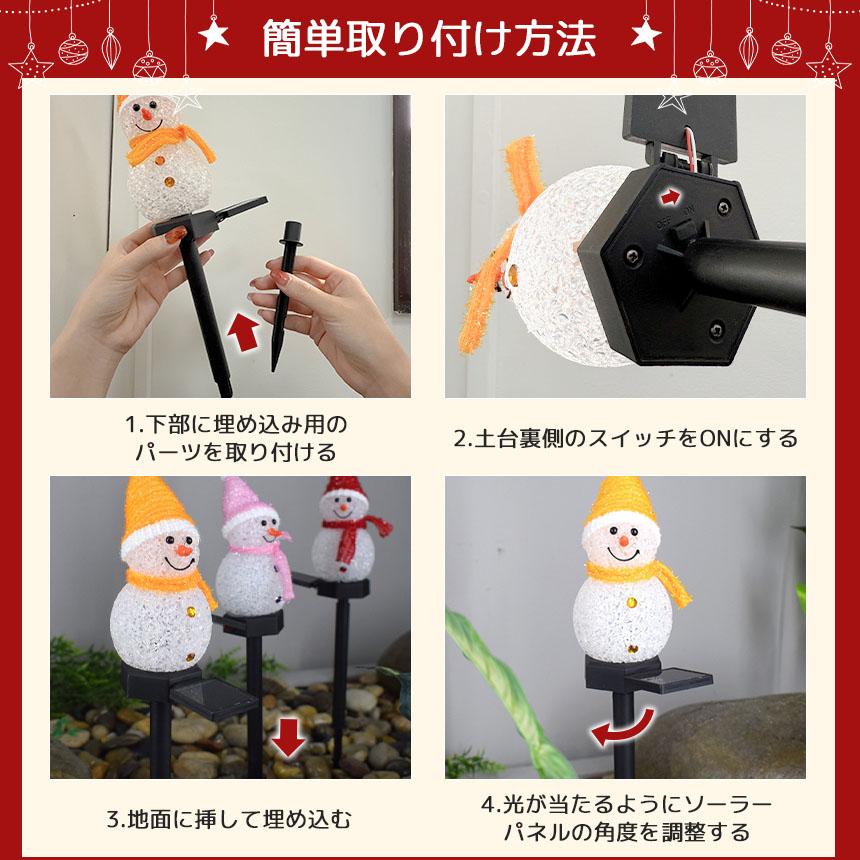 ★ 簡単取り付け方法 ★

OFF ON

1.下部に埋め込み用のパーツを取り付ける

2.土台裏側のスイッチをONにする

3.地面に挿して埋め込む

4.光が当たるようにソーラーパネルの角度を調整する