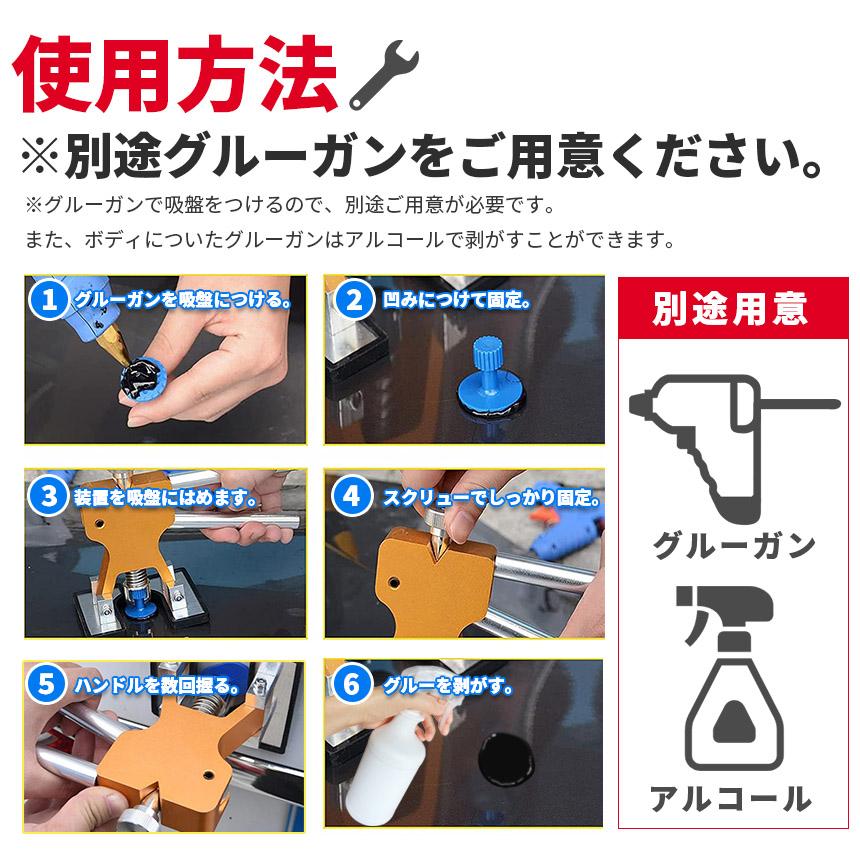 使用方法

※別途グルーガンをご用意ください。

※グルーガンで吸盤をつけるので、別途ご用意が必要です。
また、ボディについたグルーガンはアルコールで剥がすことができます。

1 グルーガンを吸盤につける。

2 凹みにつけて固定。

3 装置を吸盤にはめます。

4 スクリューでしっかり固定。

5 ハンドルを数回握る。

6 グルーを剥がす。

別途用意

グルーガン

アルコール