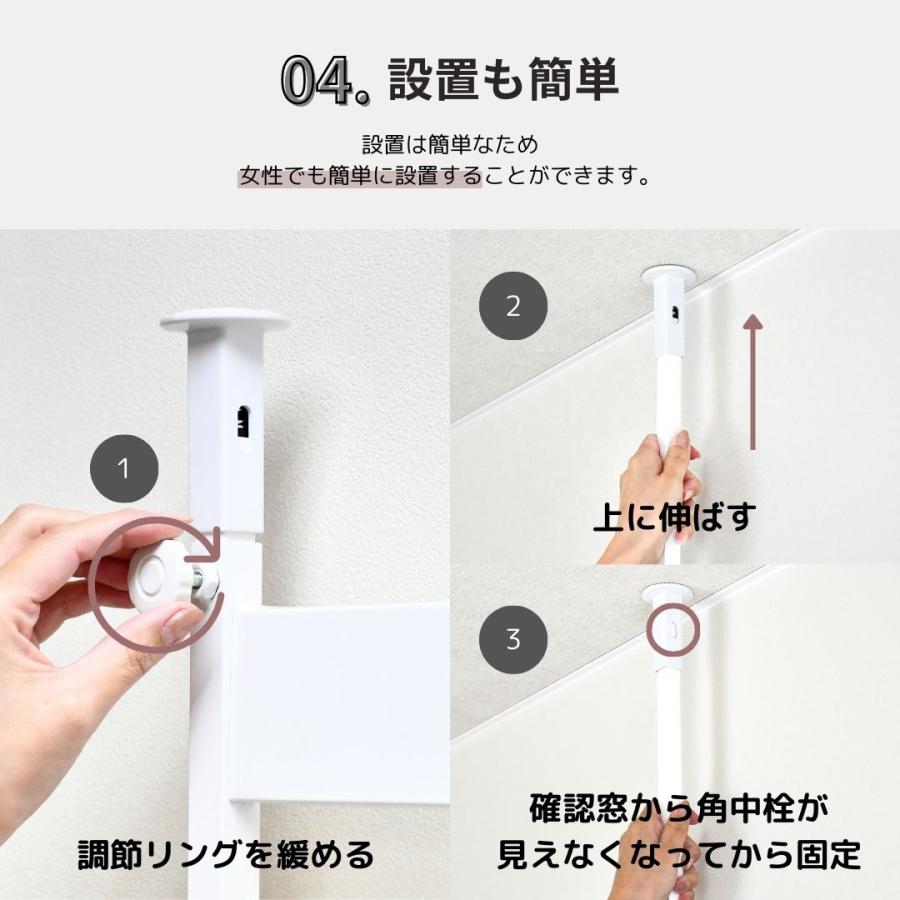 04. 設置も簡単

設置は簡単なため
女性でも簡単に設置することができます。

1

調節リングを緩める

2

上に伸ばす

3

確認窓から角中栓が
見えなくなってから固定