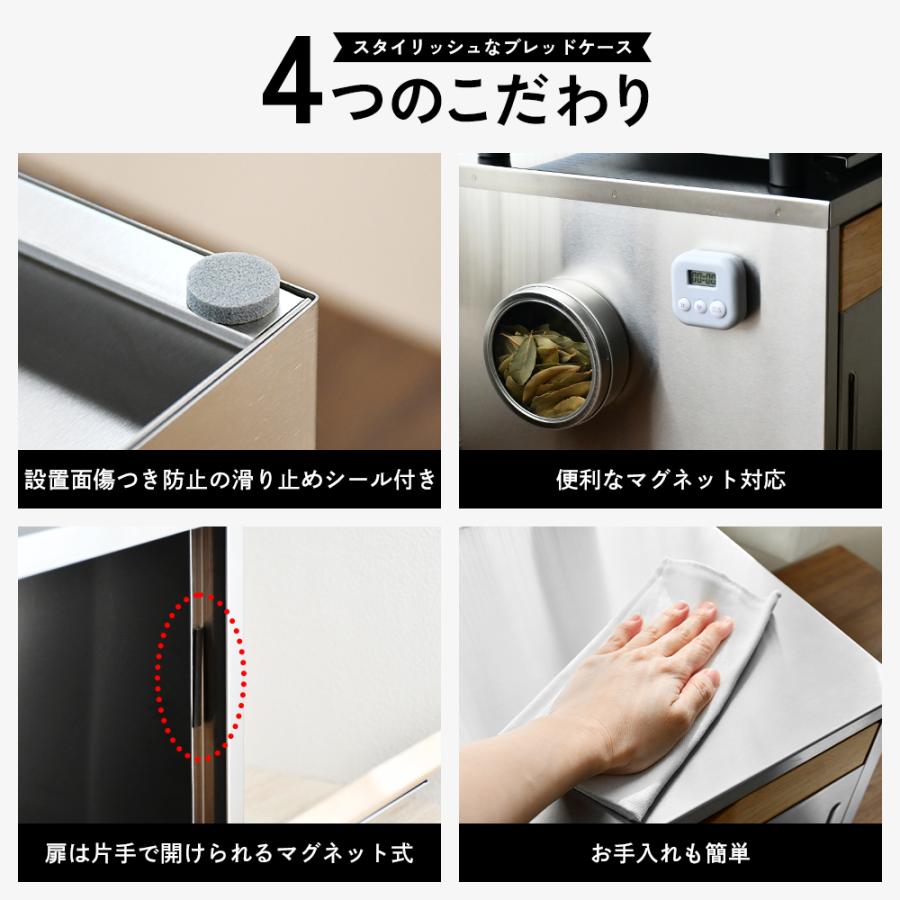 スタイリッシュなブレッドケース
4つのこだわり

設置面傷つき防止の滑り止めシール付き

便利なマグネット対応

扉は片手で開けられるマグネット式

お手入れも簡単