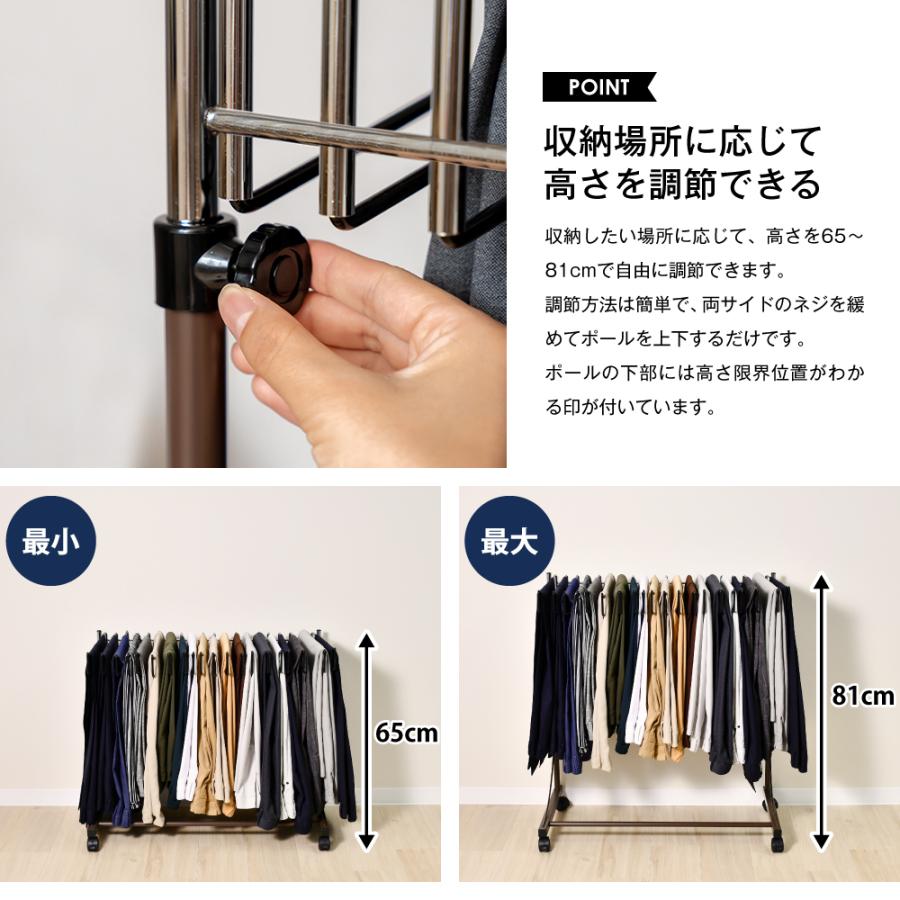 POINT

収納場所に応じて高さを調節できる

収納したい場所に応じて、高さを65～81cmで自由に調節できます。
調節方法は簡単で、両サイドのネジを緩めてポールを上下するだけです。
ポールの下部には高さ限界位置がわかる印が付いています。

最小

65cm

最大

81cm