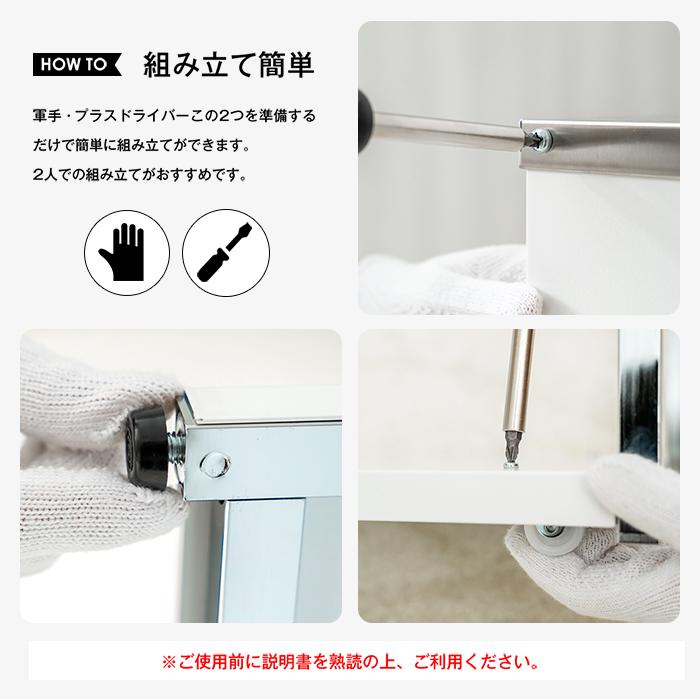 HOW TO 組み立て簡単

軍手・プラスドライバーこの2つを準備するだけで簡単に組み立てができます。
2人での組み立てがおすすめです。

※ご使用前に説明書を熟読の上、ご利用ください。