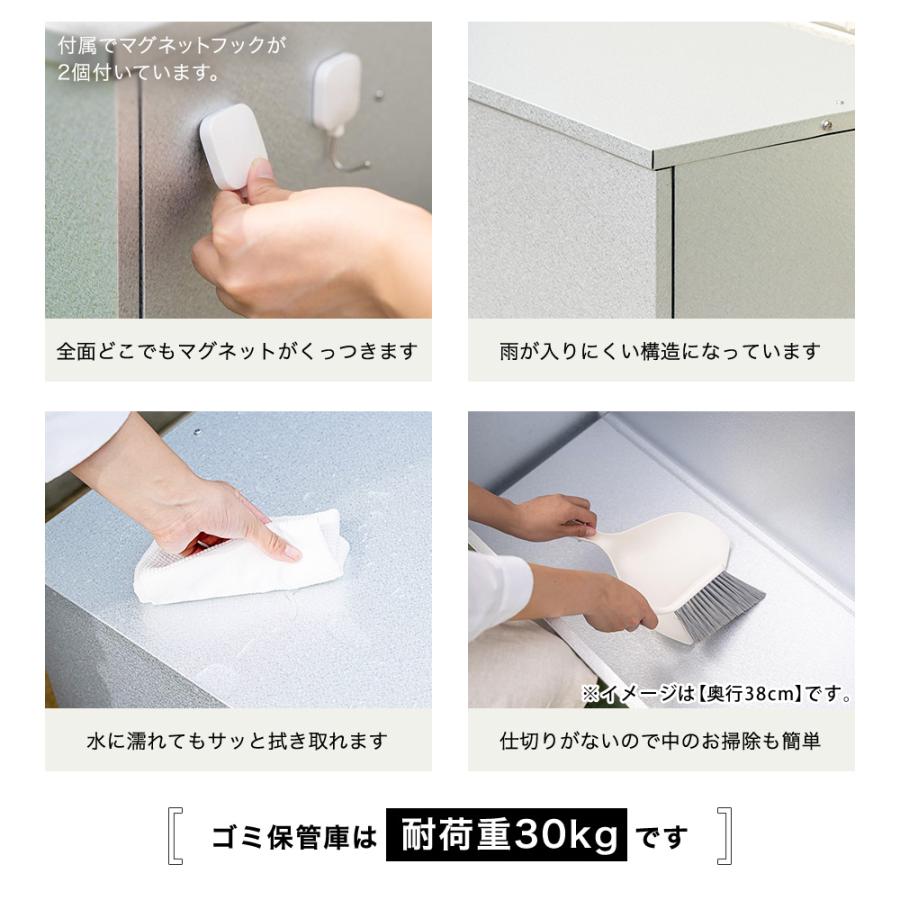 付属でマグネットフックが2個付いています。

全面どこでもマグネットがくっつきます

雨が入りにくい構造になっています

水に濡れてもサッと拭き取れます

※イメージは【奥行38cm】です。

仕切りがないので中のお掃除も簡単

ゴミ保管庫は 耐荷重30kg です