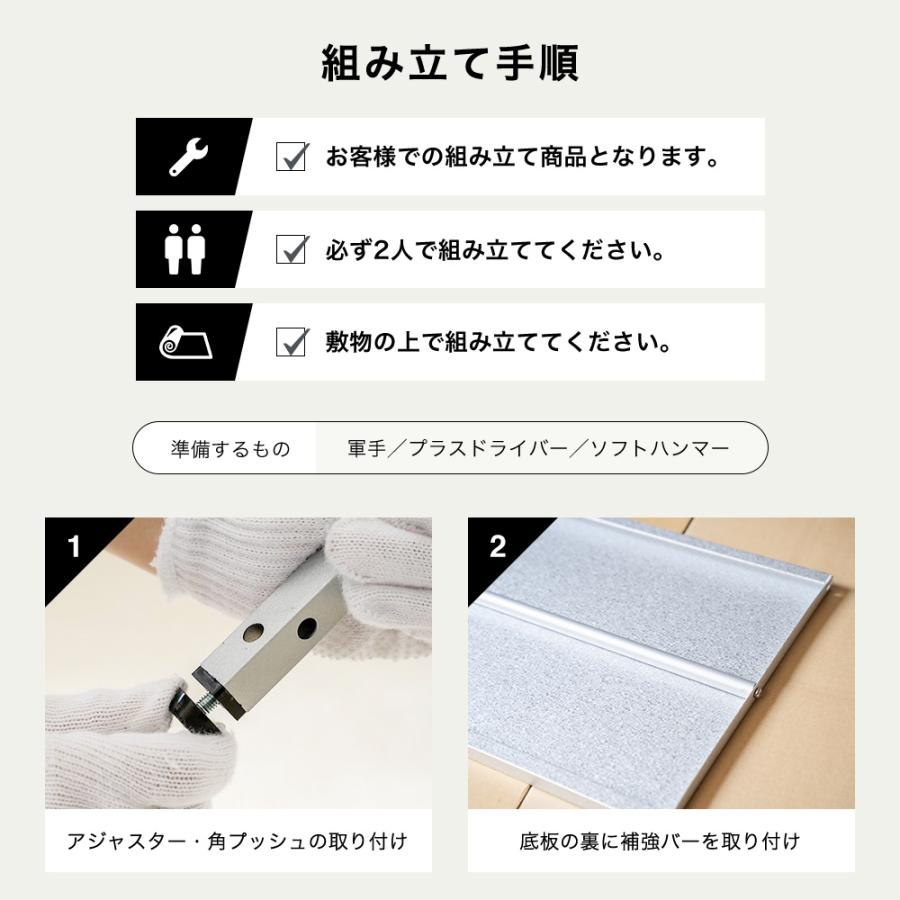 組み立て手順

お客様での組み立て商品となります。

必ず2人で組み立ててください。

敷物の上で組み立ててください。

準備するもの　軍手／プラスドライバー／ソフトハンマー

1

アジャスター・角プッシュの取り付け

2

底板の裏に補強バーを取り付け