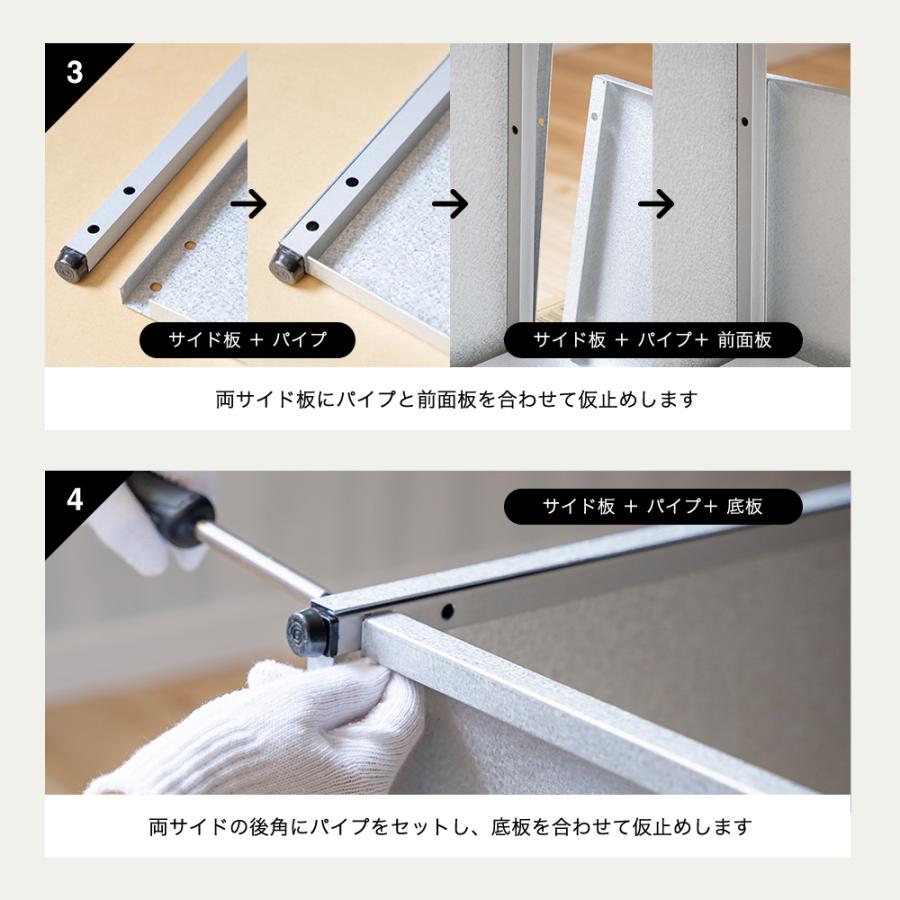 3

サイド板 ＋ パイプ

サイド板 ＋ パイプ＋ 前面板

両サイド板にパイプと前面板を合わせて仮止めします

4

サイド板 ＋ パイプ＋ 底板

両サイドの後角にパイプをセットし、底板を合わせて仮止めします