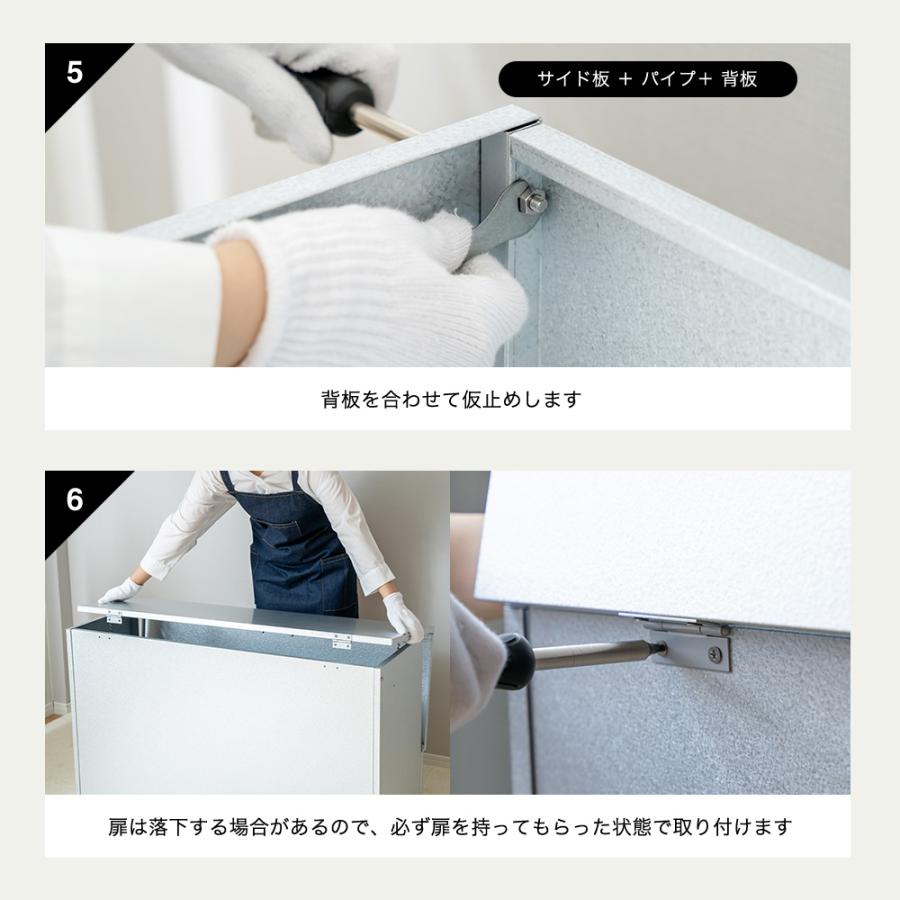 5

サイド板 ＋ パイプ＋ 背板

背板を合わせて仮止めします

6

扉は落下する場合があるので、必ず扉を持ってもらった状態で取り付けます