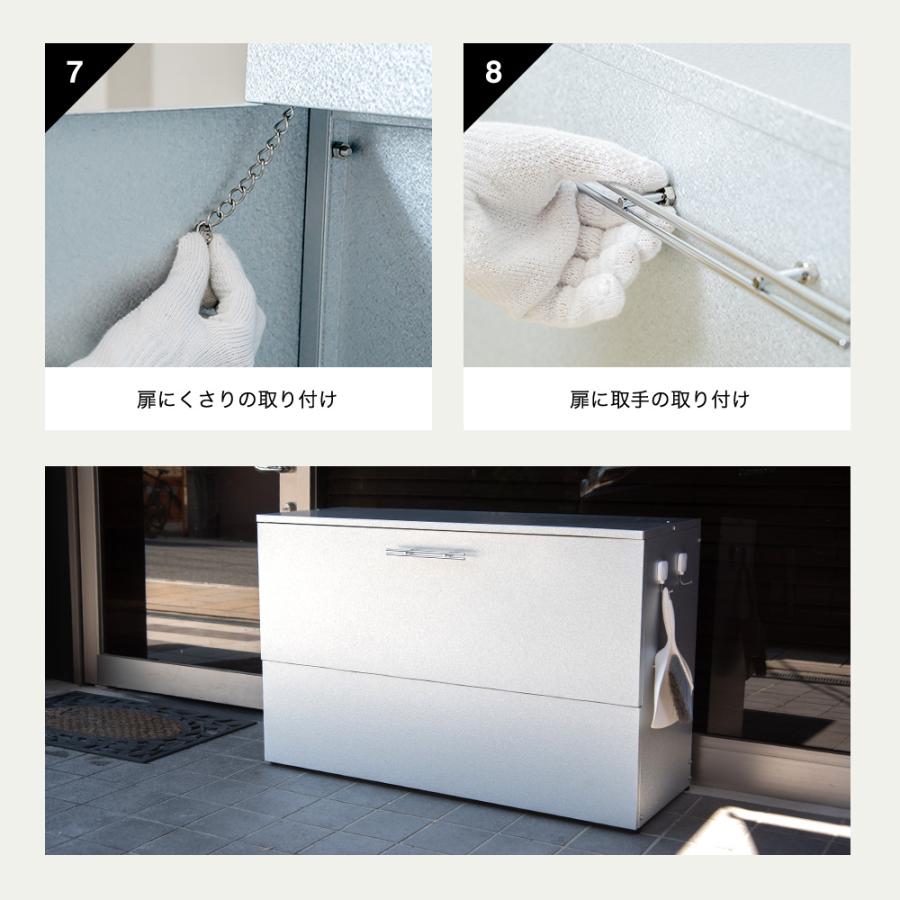 7

扉にくさりの取り付け

8

扉に取手の取り付け