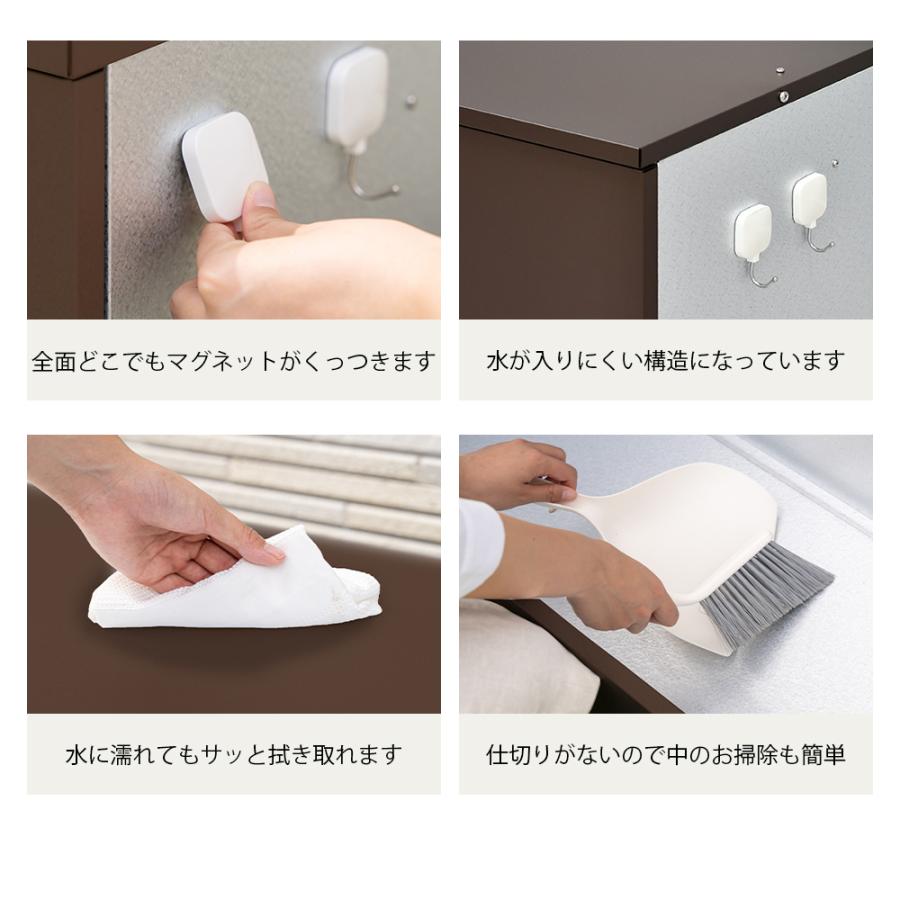 全面どこでもマグネットがくっつきます

水が入りにくい構造になっています

水に濡れてもサッと拭き取れます

仕切りがないので中のお掃除も簡単