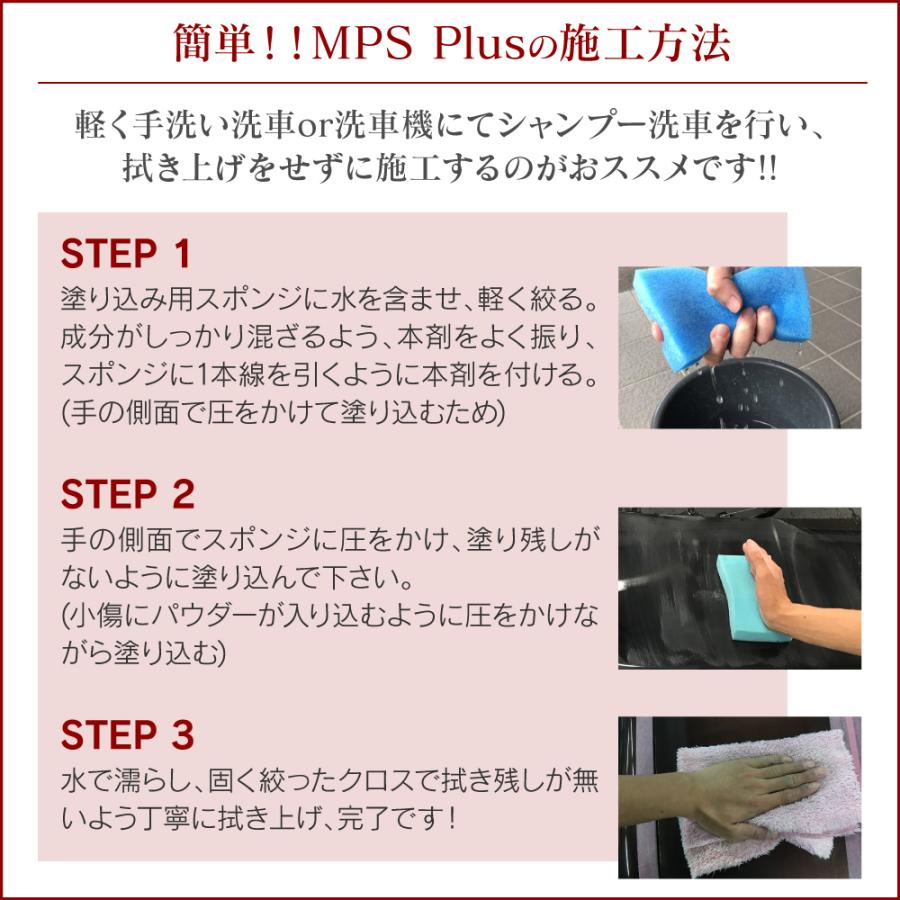 簡単！！MPS Plusの施工方法

軽く手洗い洗車or洗車機にてシャンプー洗車を行い、拭き上げをせずに施工するのがおススメです!!

STEP 1
塗り込み用スポンジに水を含ませ、軽く絞る。成分がしっかり混ざるよう、本剤をよく振り、スポンジに1本線を引くように本剤を付ける。(手の側面で圧をかけて塗り込むため)

STEP 2
手の側面でスポンジに圧をかけ、塗り残しがないように塗り込んで下さい。(小傷にパウダーが入り込むように圧をかけながら塗り込む)

STEP 3
水で濡らし、固く絞ったクロスで拭き残しが無いよう丁寧に拭き上げ、完了です！