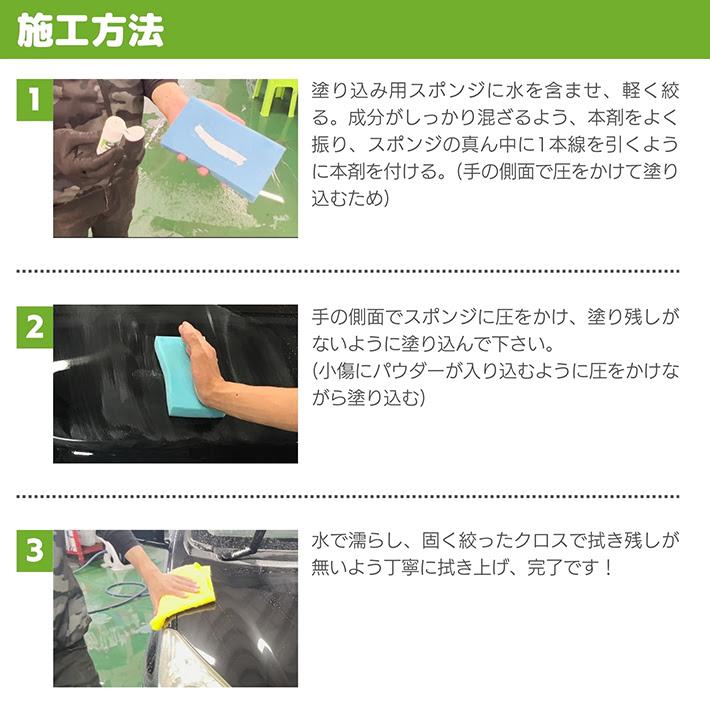 施工方法

1

塗り込み用スポンジに水を含ませ、軽く絞る。成分がしっかり混ざるよう、本剤をよく振り、スポンジの真ん中に1本線を引くように本剤を付ける。(手の側面で圧をかけて塗り込むため)

2

手の側面でスポンジに圧をかけ、塗り残しがないように塗り込んで下さい。
(小傷にパウダーが入り込むように圧をかけながら塗り込む)

3

水で濡らし、固く絞ったクロスで拭き残しが無いよう丁寧に拭き上げ、完了です！