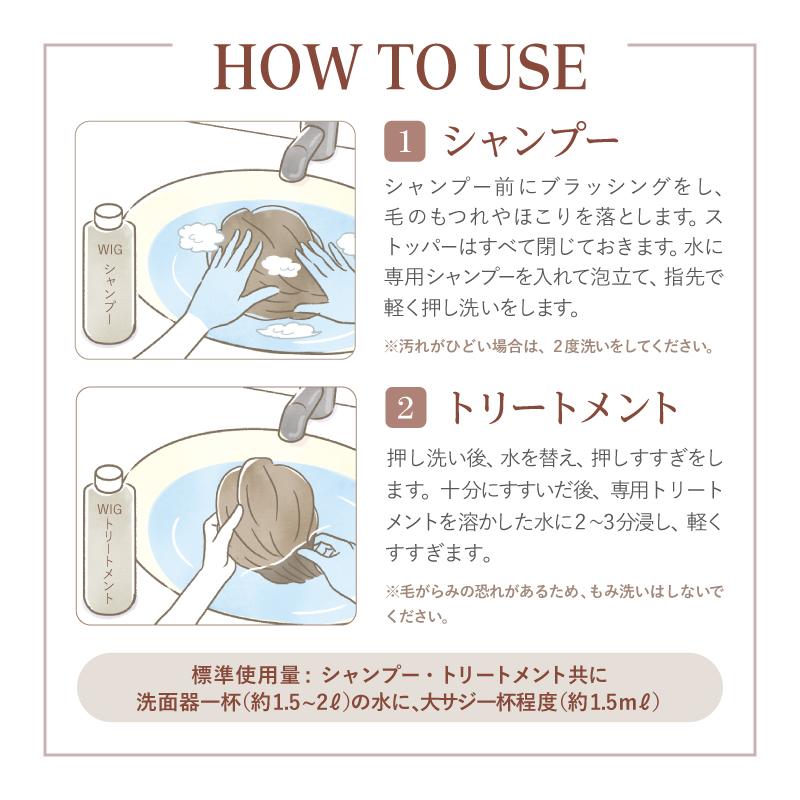 HOW TO USE

WIG シャンプー

1 シャンプー

シャンプー前にブラッシングをし、毛のもつれやほこりを落とします。ストッパーはすべて閉じておきます。水に専用シャンプーを入れて泡立て、指先で軽く押し洗いをします。

※汚れがひどい場合は、2度洗いをしてください。

WIG トリートメント

2 トリートメント

押し洗い後、水を替え、押しすすぎをします。十分にすすいだ後、専用トリートメントを溶かした水に2~3分浸し、軽くすすぎます。

※毛がらみの恐れがあるため、もみ洗いはしないでください。

標準使用量：シャンプー・トリートメント共に
洗面器一杯（約1.5~2ℓ）の水に、大サジ一杯程度（約1.5mℓ）