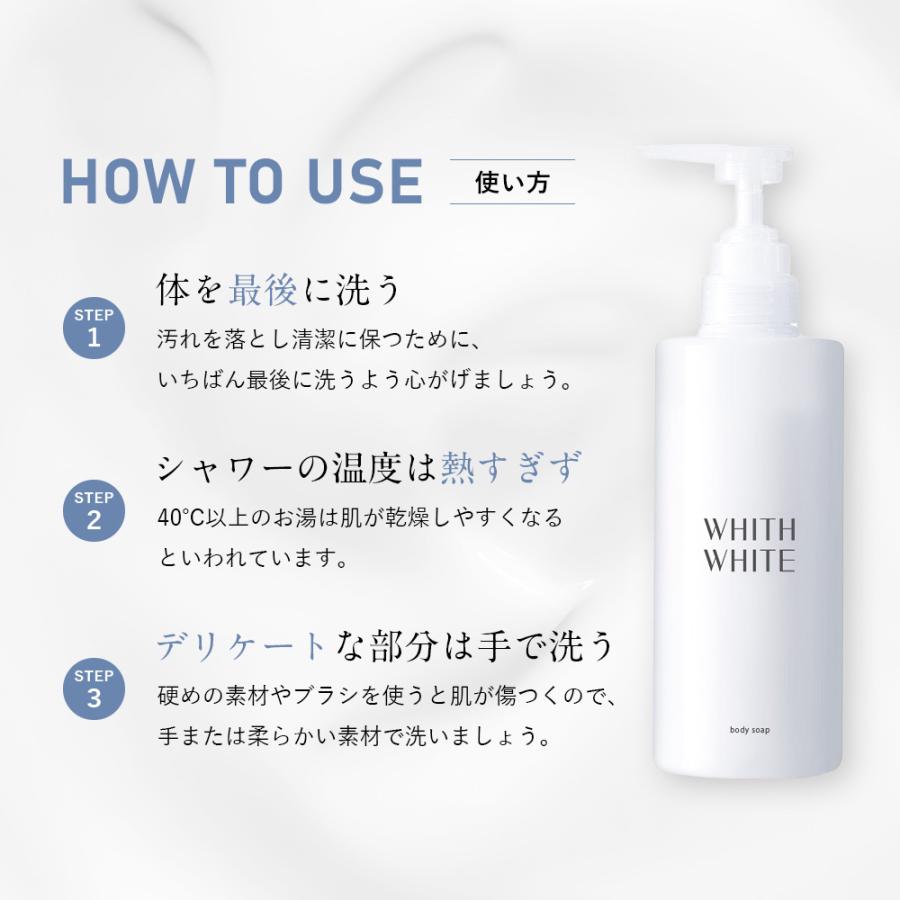 HOW TO USE
使い方

STEP 1
体を最後に洗う
汚れを落とし清潔に保つために、いちばん最後に洗うよう心がげましょう。

STEP 2
シャワーの温度は熱すぎず
40°C以上のお湯は肌が乾燥しやすくなるといわれています。

STEP 3
デリケートな部分は手で洗う
硬めの素材やブラシを使うと肌が傷つくので、手または柔らかい素材で洗いましょう。

WHITH WHITE
body soap