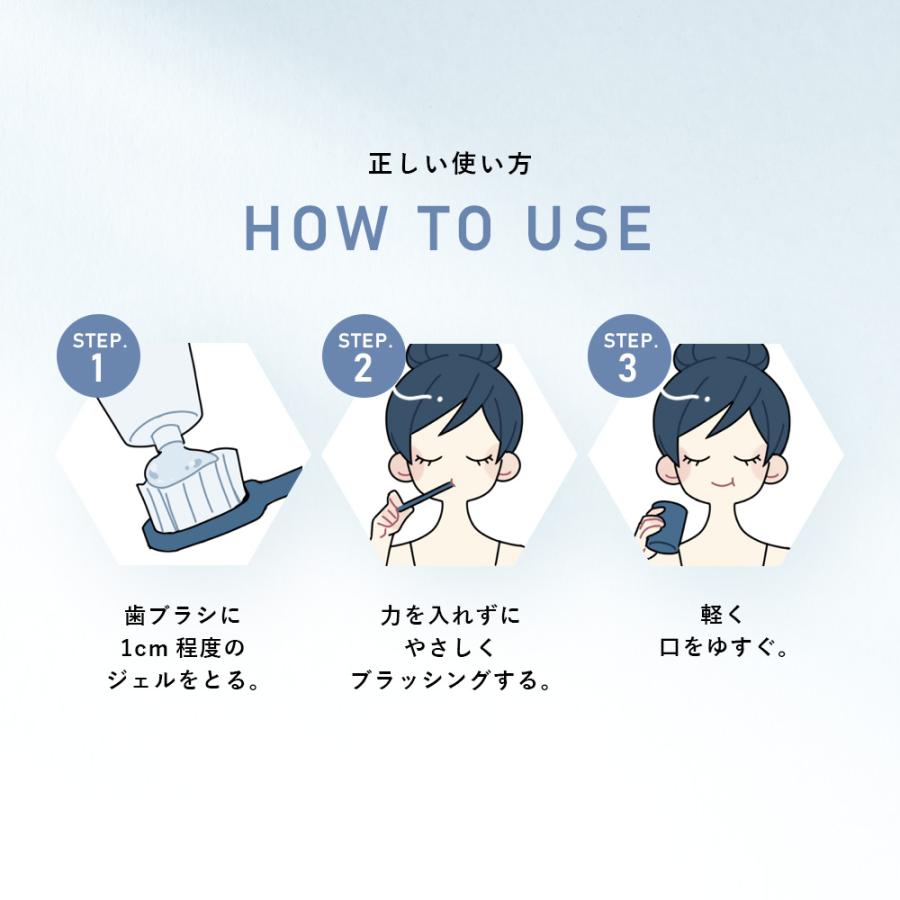 正しい使い方

HOW TO USE

STEP. 1

歯ブラシに
1cm 程度の
ジェルをとる。

STEP. 2

力を入れずに
やさしく
ブラッシングする。

STEP. 3

軽く
口をゆすぐ。