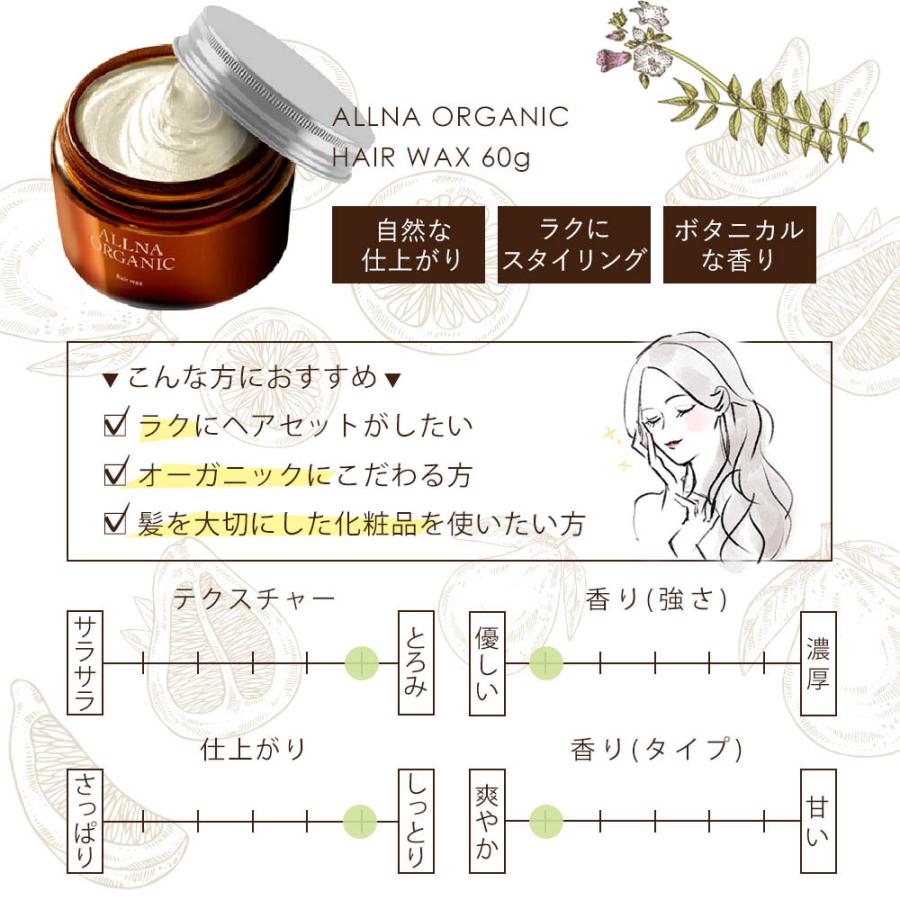 ALLNA ORGANIC
Hair wax

ALLNA ORGANIC
HAIR WAX 60g

自然な仕上がり

ラクにスタイリング

ボタニカルな香り

▼こんな方におすすめ▼
☑ ラクにヘアセットがしたい
☑ オーガニックにこだわる方
☑ 髪を大切にした化粧品を使いたい方

テクスチャー
サラサラ
とろみ

香り(強さ)
優しい
濃厚

仕上がり
さっぱり
しっとり

香り(タイプ)
爽やか
甘い