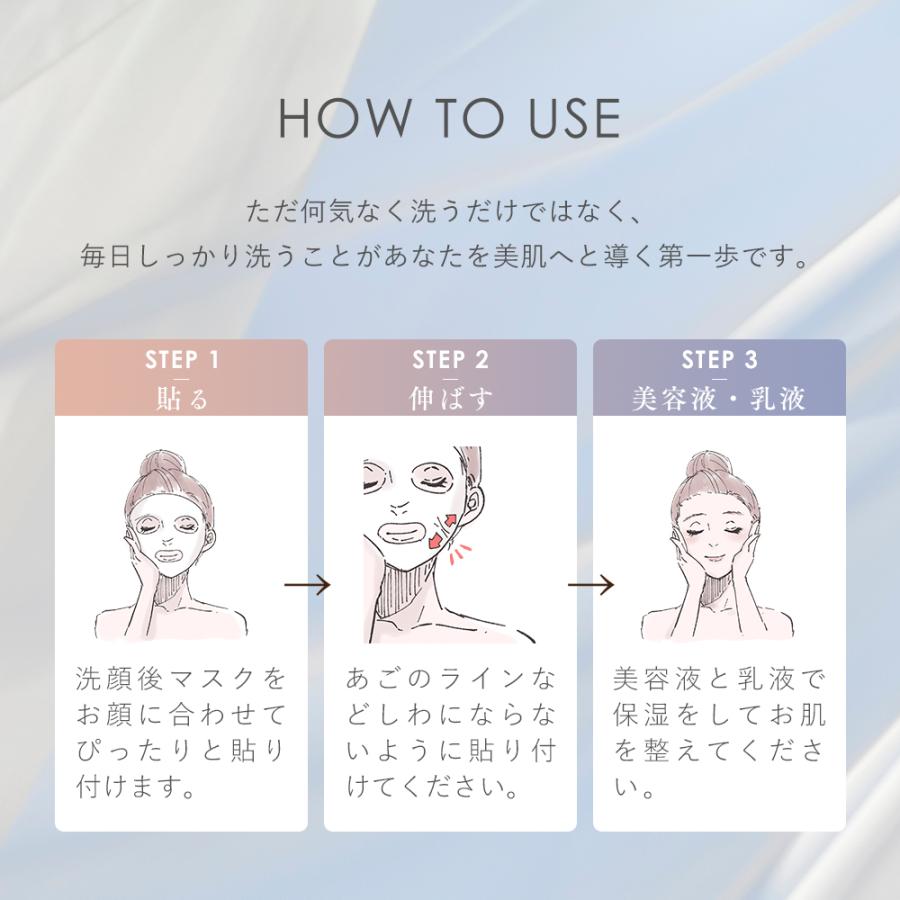 HOW TO USE

ただ何気なく洗うだけではなく、
毎日しっかり洗うことがあなたを美肌へと導く第一歩です。

STEP 1
貼る

洗顔後マスクをお顔に合わせてぴったりと貼り付けます。

STEP 2
伸ばす

あごのラインなどしわにならないように貼り付けてください。

STEP 3
美容液・乳液

美容液と乳液で保湿をしてお肌を整えてください。