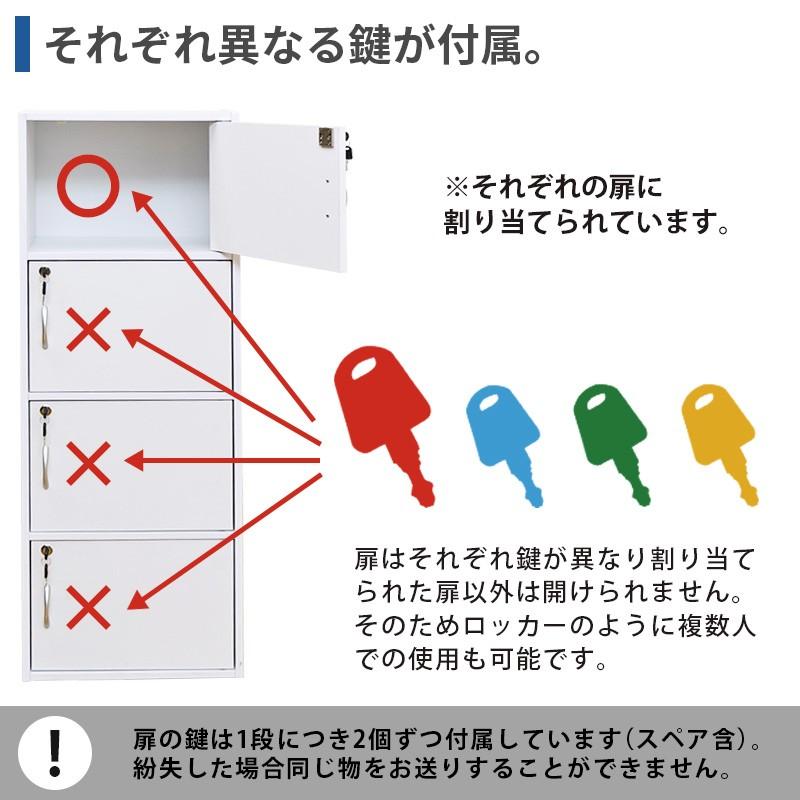 それぞれ異なる鍵が付属。

※それぞれの扉に割り当てられています。

扉はそれぞれ鍵が異なり割り当てられた扉以外は開けられません。そのためロッカーのように複数人での使用も可能です。

!

扉の鍵は1段につき2個ずつ付属しています(スペア含)。紛失した場合同じ物をお送りすることができません。