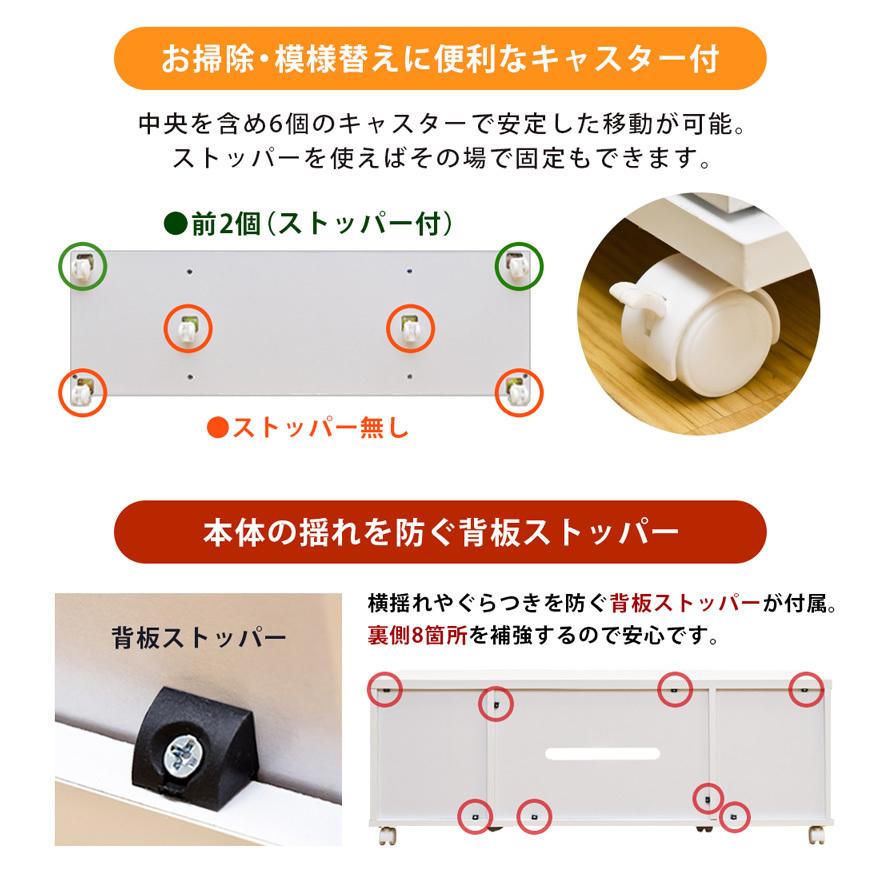 お掃除・模様替えに便利なキャスター付

中央を含め6個のキャスターで安定した移動が可能。
ストッパーを使えばその場で固定もできます。

●前2個(ストッパー付)

●ストッパー無し

本体の揺れを防ぐ背板ストッパー

背板ストッパー

横揺れやぐらつきを防ぐ背板ストッパーが付属。
裏側8箇所を補強するので安心です。