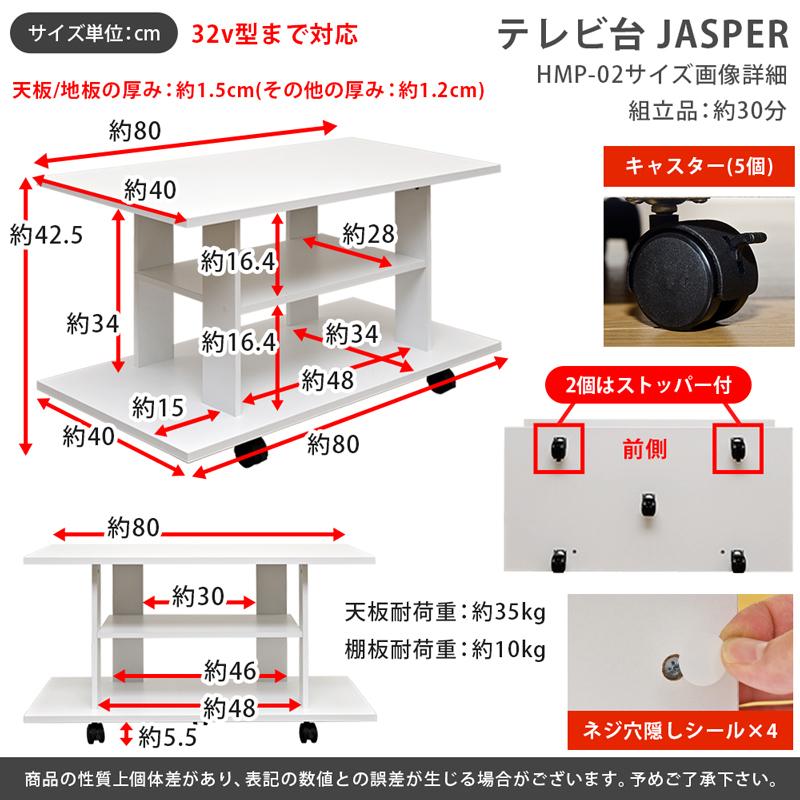 サイズ単位:cm 32v型まで対応

テレビ台 JASPER
HMP-02サイズ画像詳細
組立品:約30分

天板/地板の厚み:約1.5cm(その他の厚み:約1.2cm)

約80
約40
約42.5
約28
約16.4
約34
約16.4
約34
約48
約15
約40
約80

キャスター(5個)

2個はストッパー付
前側

約80
約30
約46
約48
約5.5

天板耐荷重:約35kg
棚板耐荷重:約10kg

ネジ穴隠しシール×4

商品の性質上個体差があり、表記の数値との誤差が生じる場合がございます。予めご了承下さい。