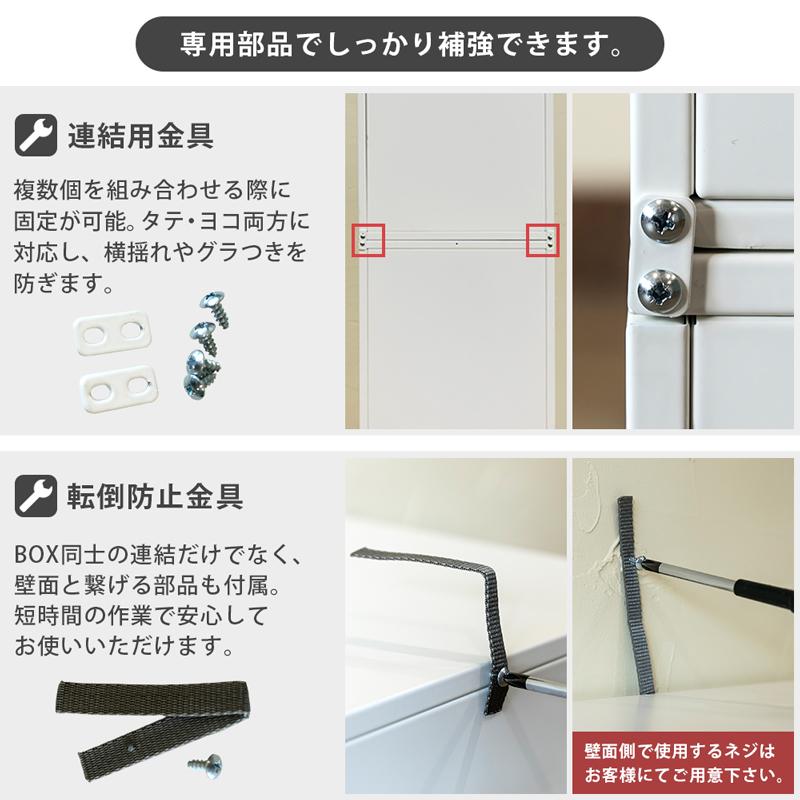 専用部品でしっかり補強できます。

連結用金具

複数個を組み合わせる際に固定が可能。タテ・ヨコ両方に対応し、横揺れやグラつきを防ぎます。

転倒防止金具

BOX同士の連結だけでなく、壁面と繋げる部品も付属。短時間の作業で安心してお使いいただけます。

壁面側で使用するネジはお客様にてご用意下さい。