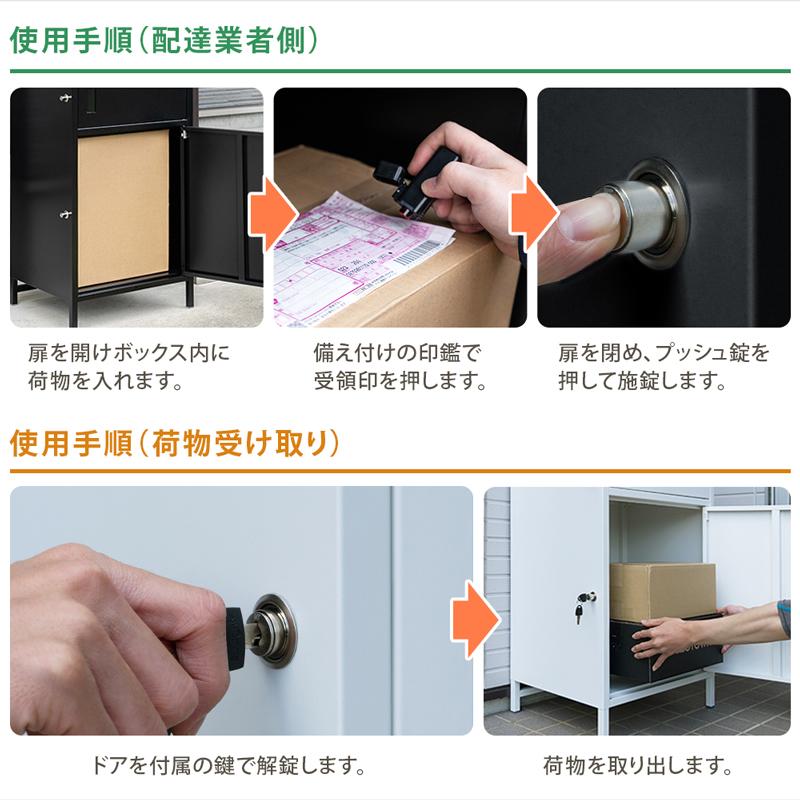 使用手順（配達業者側）

扉を開けボックス内に荷物を入れます。

備え付けの印鑑で受領印を押します。

扉を閉め、プッシュ錠を押して施錠します。

使用手順（荷物受け取り）

ドアを付属の鍵で解錠します。

荷物を取り出します。