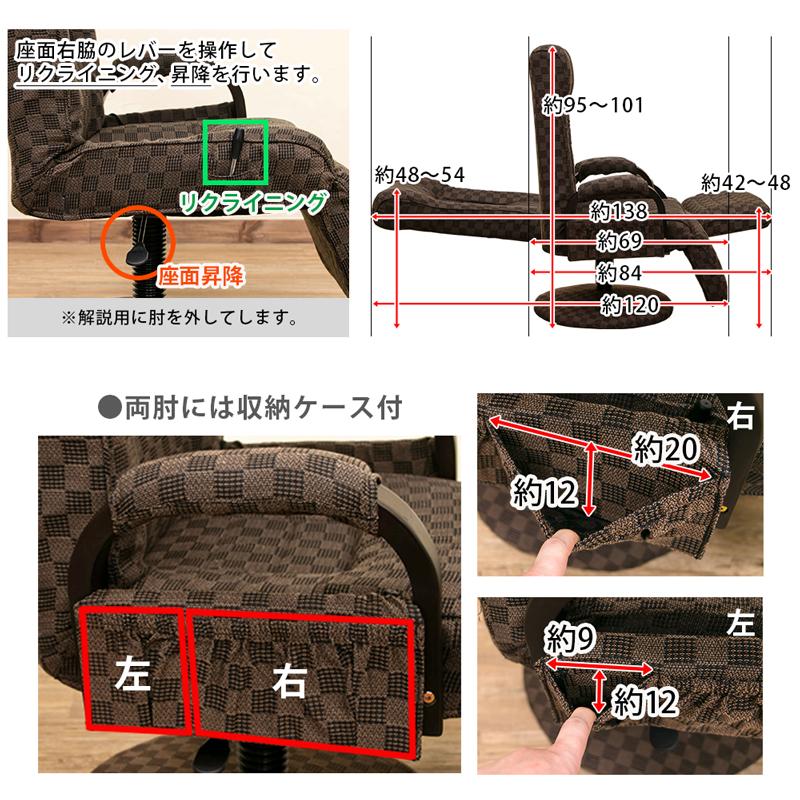 座面右脇のレバーを操作して
リクライニング、昇降を行います。

リクライニング

座面昇降

※解説用に肘を外してします。

約95～101

約48～54

約42～48

約138

約69

約84

約120

●両肘には収納ケース付

左

右

右

約20

約12

左

約9

約12