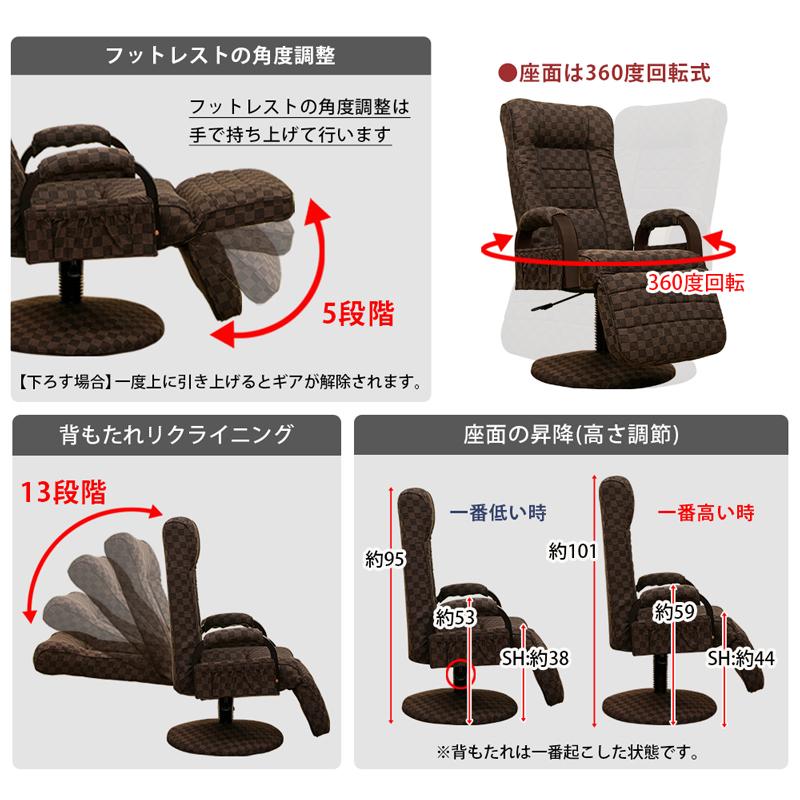 フットレストの角度調整

フットレストの角度調整は手で持ち上げて行います

5段階

【下ろす場合】一度上に引き上げるとギアが解除されます。

●座面は360度回転式

360度回転

背もたれリクライニング

13段階

座面の昇降(高さ調節)

一番低い時

約95

約53

SH:約38

一番高い時

約101

約59

SH:約44

※背もたれは一番起こした状態です。