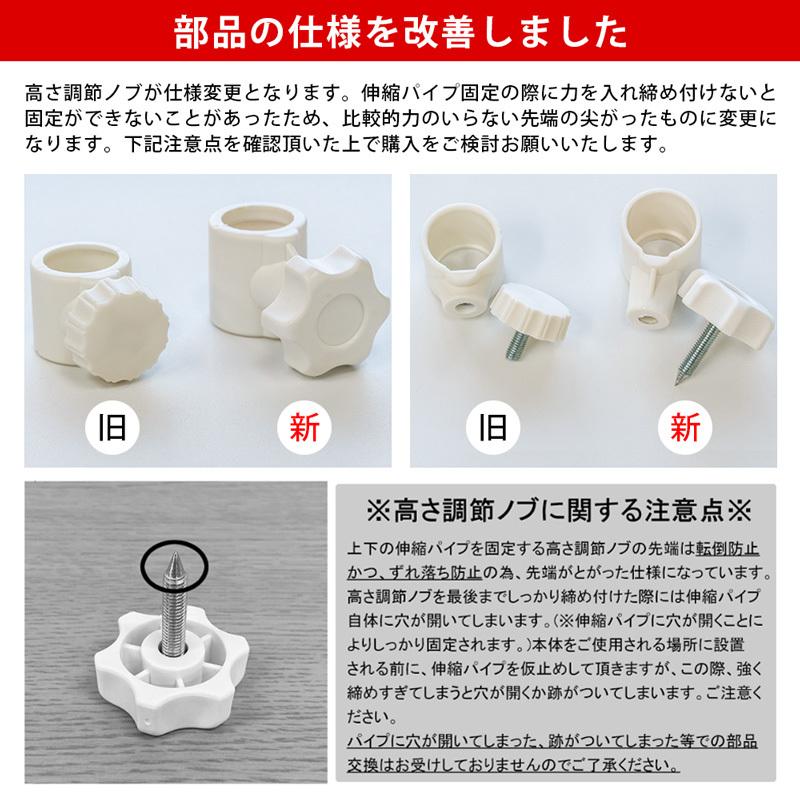 部品の仕様を改善しました

高さ調節ノブが仕様変更となります。伸縮パイプ固定の際に力を入れ締め付けないと固定ができないことがあったため、比較的力のいらない先端の尖がったものに変更になります。下記注意点を確認頂いた上で購入をご検討お願いいたします。

旧

新

旧

新

※高さ調節ノブに関する注意点※

上下の伸縮パイプを固定する高さ調節ノブの先端は転倒防止かつ、ずれ落ち防止の為、先端がとがった仕様になっています。高さ調節ノブを最後までしっかり締め付けた際には伸縮パイプ自体に穴が開いてしまいます。(※伸縮パイプに穴が開くことによりしっかり固定されます。)本体をご使用される場所に設置される前に、伸縮パイプを仮止めして頂きますが、この際、強く締めすぎてしまうと穴が開くか跡がついてしまいます。ご注意ください。
パイプに穴が開いてしまった、跡がついてしまった等での部品交換はお受けしておりませんのでご了承ください。